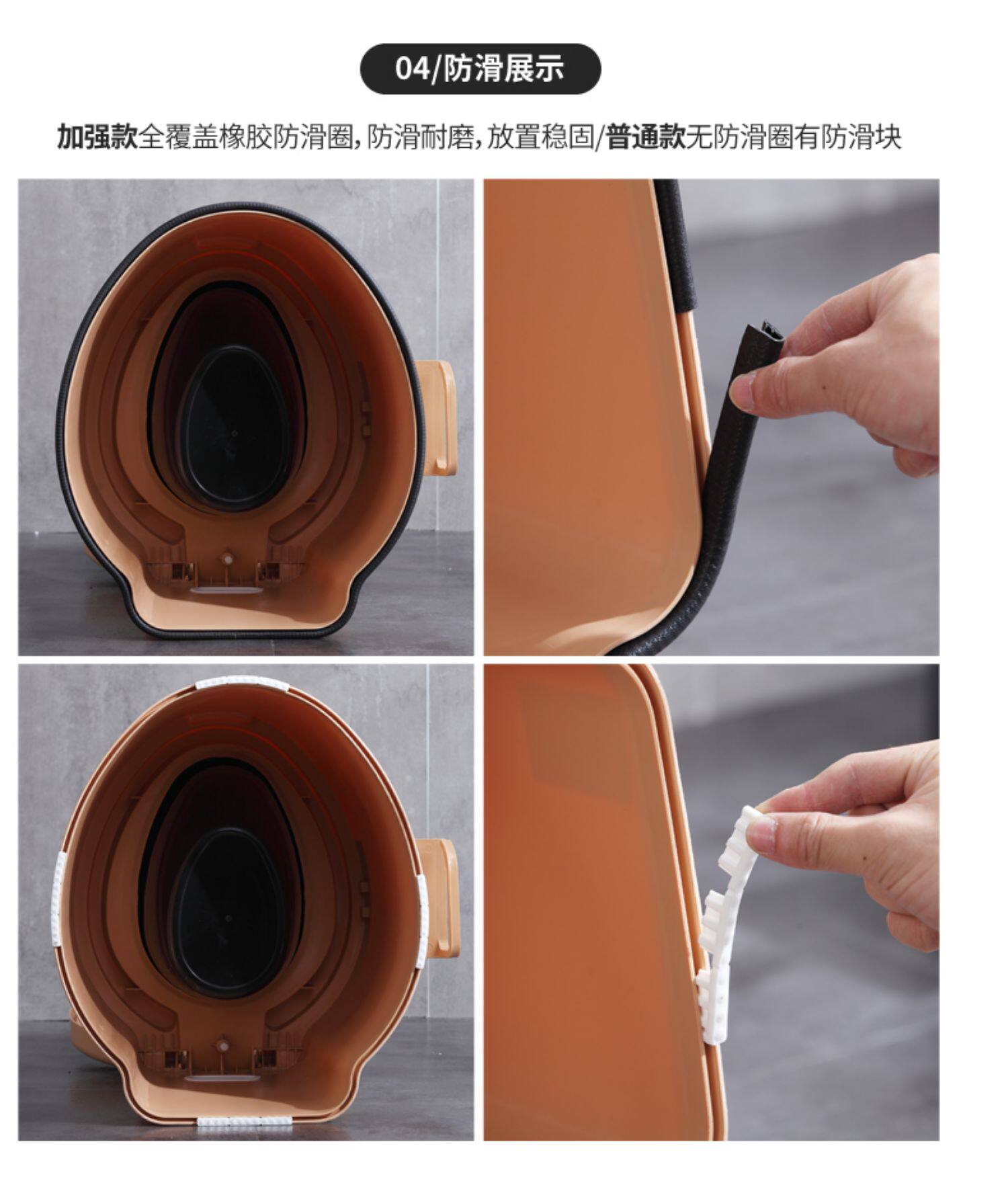 04/防滑展示

加强款全覆盖橡胶防滑圈，防滑耐磨，放置稳固/普通款无防滑圈有防滑块