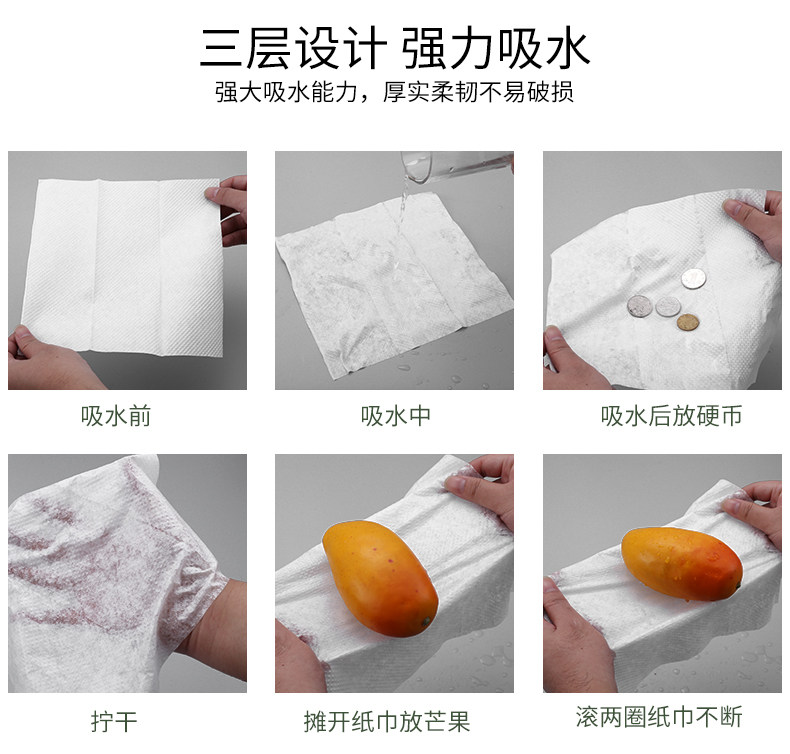 三层设计 强力吸水

强大吸水能力，厚实柔韧不易破损

吸水前

吸水中

吸水后放硬币

拧干

摊开纸巾放芒果

滚两圈纸巾不断