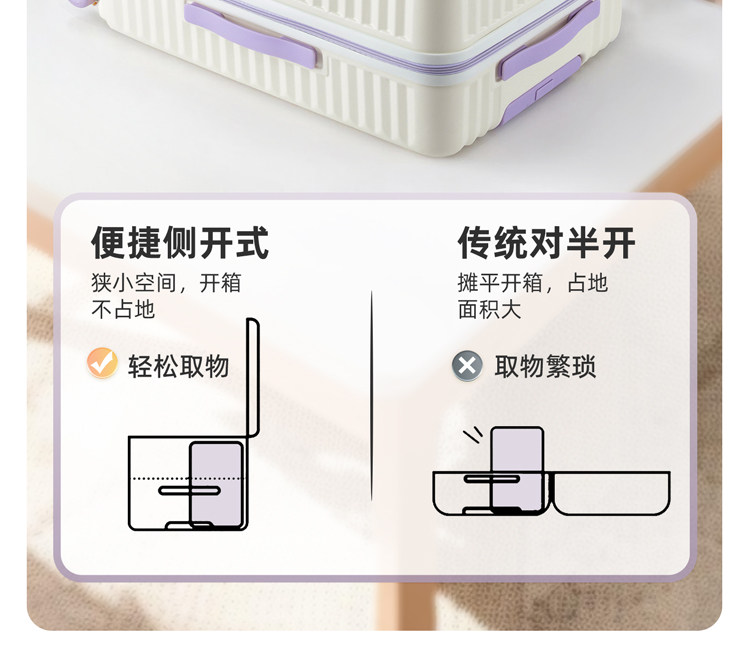 便捷侧开式

狭小空间，开箱不占地

轻松取物

传统对半开

摊平开箱，占地面积大

取物繁琐