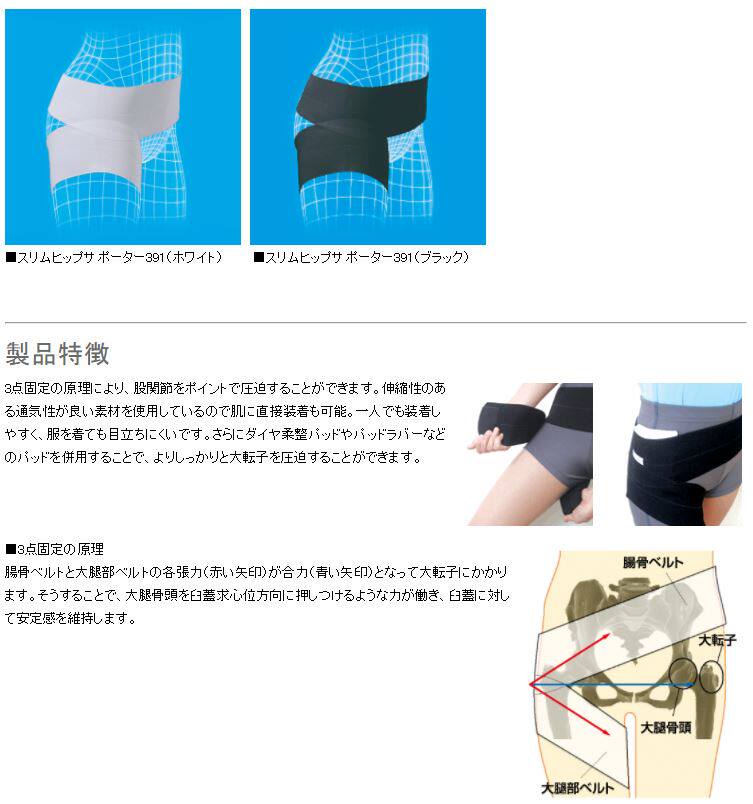 ■スリムヒップサ ポーター391（ホワイト）

■スリムヒップサ ポーター391（ブラック）

製品特徴

3点固定の原理により、股関節をポイントで圧迫することができます。伸縮性のある通気性が良い素材を使用しているので肌に直接装着も可能。一人でも装着しやすく、服を着ても目立ちにくいです。さらにダイヤ柔整パッドやパッドラバーなどのパッドを併用することで、よりしっかりと大転子を圧迫することができます。

■3点固定の原理

腸骨ベルトと大腿部ベルトの各張力（赤い矢印）が合力（青い矢印）となって大転子にかかります。そうすることで、大腿骨頭を臼蓋求心位方向に押しつけるような力が働き、臼蓋に対して安定感を維持します。

腸骨ベルト

大転子

大腿骨頭

大腿部ベルト