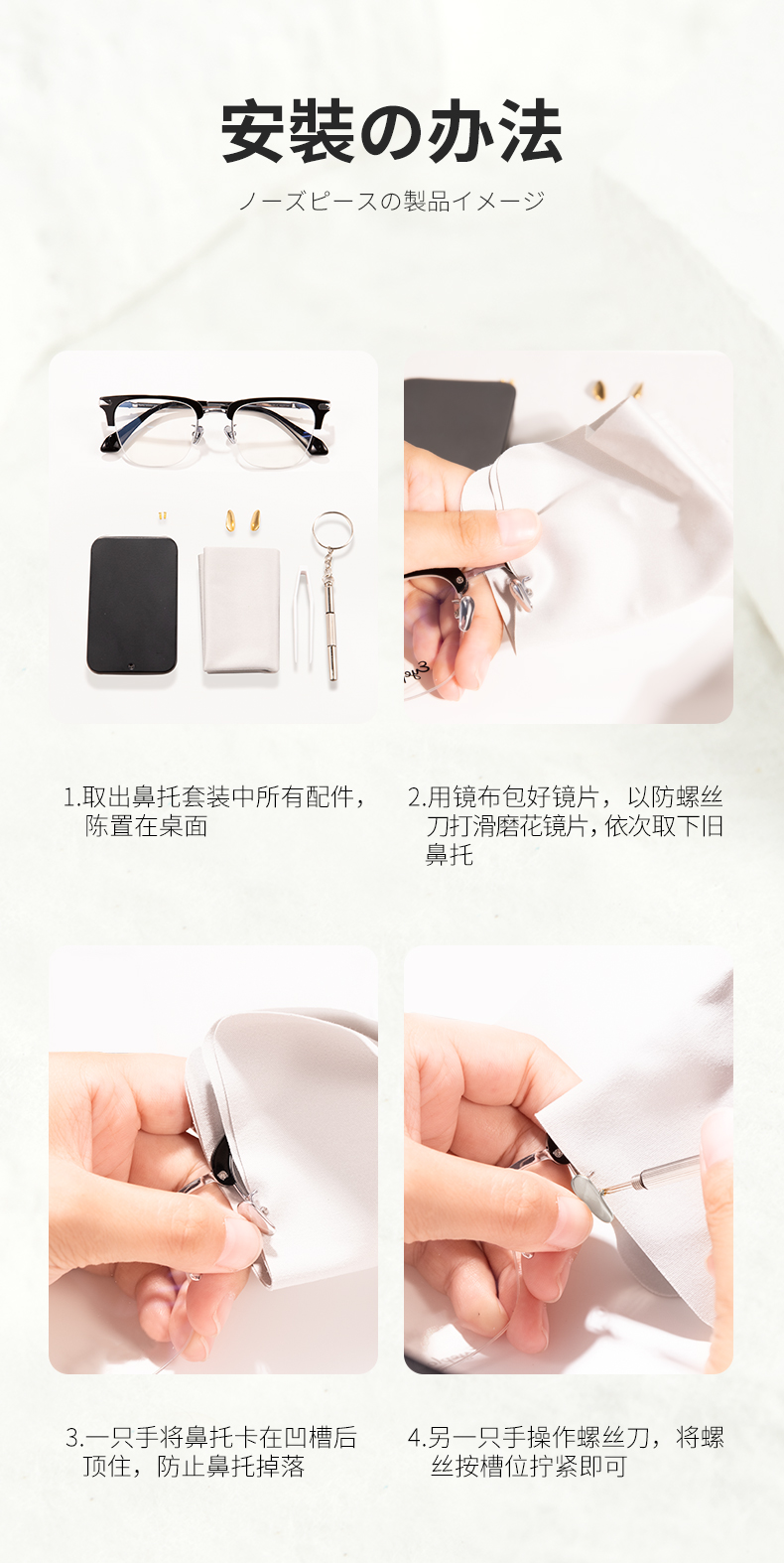 安装の办法

ノーズピースの製品イメージ

1.取出鼻托套装中所有配件，陈置在桌面

2.用镜布包好镜片，以防螺丝刀打滑磨花镜片，依次取下旧鼻托

3.一只手将鼻托卡在凹槽后顶住，防止鼻托掉落

4.另一只手操作螺丝刀，将螺丝按槽位拧紧即可