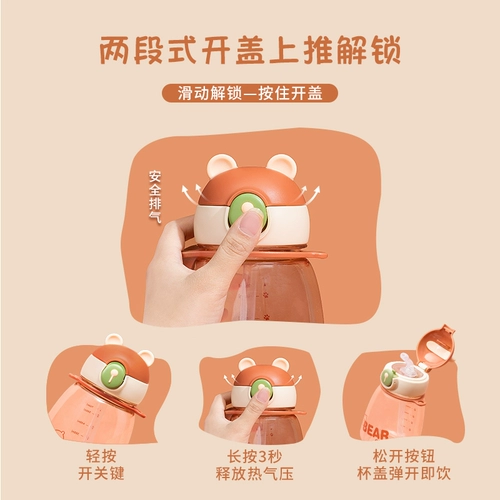 两段式开盖上推解锁

滑动解锁—按住开盖

安全排气

BEAR

轻按
开关键

长按3秒
释放热气压

松开按钮
杯盖弹开即饮