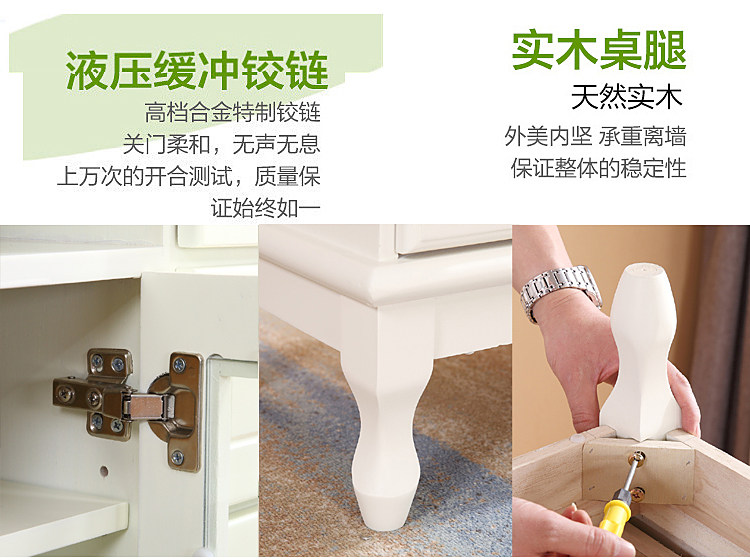 液压缓冲铰链

高档合金特制铰链
关门柔和，无声无息
上万次的开合测试，质量保证始终如一

实木桌腿

天然实木

外美内坚 承重离墙
保证整体的稳定性