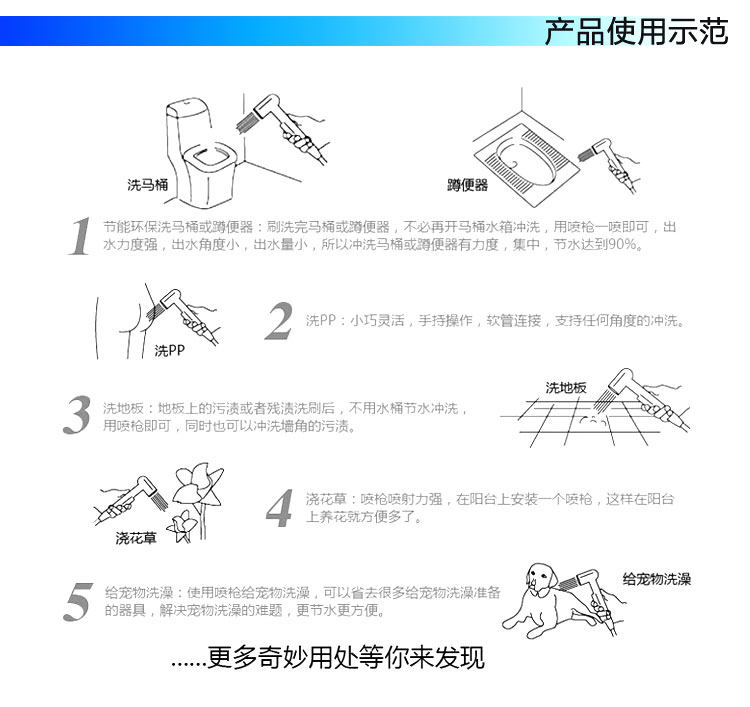 产品使用示范

洗马桶

蹲便器

1 节能环保洗马桶或蹲便器：刷洗完马桶或蹲便器，不必再开马桶水箱冲洗，用喷枪一喷即可，出水力度强，出水角度小，出水量小，所以冲洗马桶或蹲便器有力度，集中，节水达到90%。

洗PP

2 洗PP：小巧灵活，手持操作，软管连接，支持任何角度的冲洗。

3 洗地板：地板上的污渍或者残渍洗刷后，不用水桶节水冲洗，用喷枪即可，同时也可以冲洗墙角的污渍。

洗地板

浇花草

4 浇花草：喷枪喷射力强，在阳台上安装一个喷枪，这样在阳台上养花就方便多了。

5 给宠物洗澡：使用喷枪给宠物洗澡，可以省去很多给宠物洗澡准备的器具，解决宠物洗澡的难题，更节水更方便。

给宠物洗澡

......更多奇妙用处等你来发现