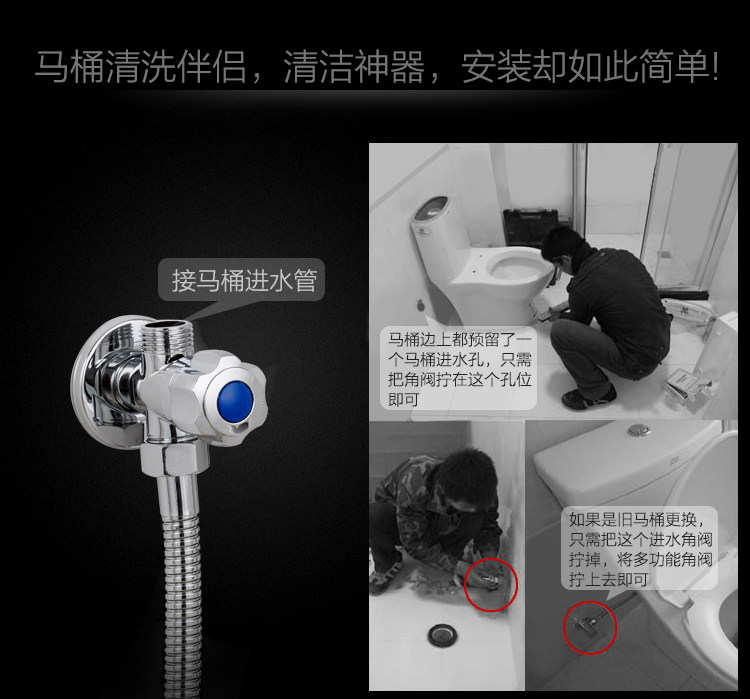 马桶清洗伴侣，清洁神器，安装却如此简单!

接马桶进水管

马桶边上都预留了一个马桶进水孔，只需把角阀拧在这个孔位即可

如果是旧马桶更换，只需把这个进水角阀拧掉，将多功能角阀拧上去即可