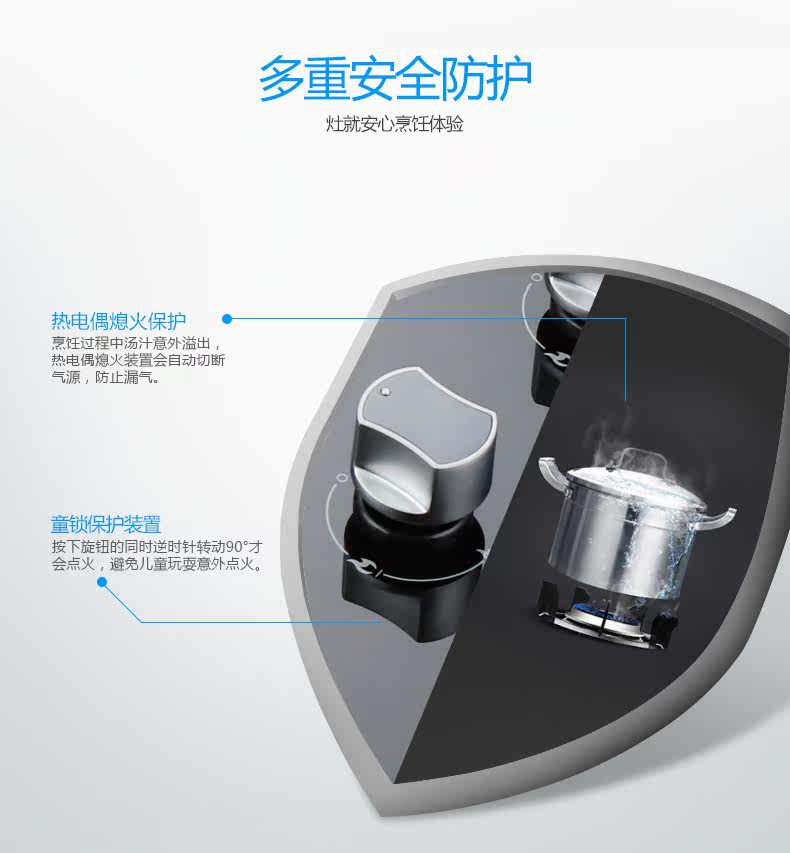 多重安全防护

灶就安心烹饪体验

热电偶熄火保护

烹饪过程中汤汁意外溢出，热电偶熄火装置会自动切断气源，防止漏气。

童锁保护装置

按下旋钮的同时逆时针转动90°才会点火，避免儿童玩耍意外点火。