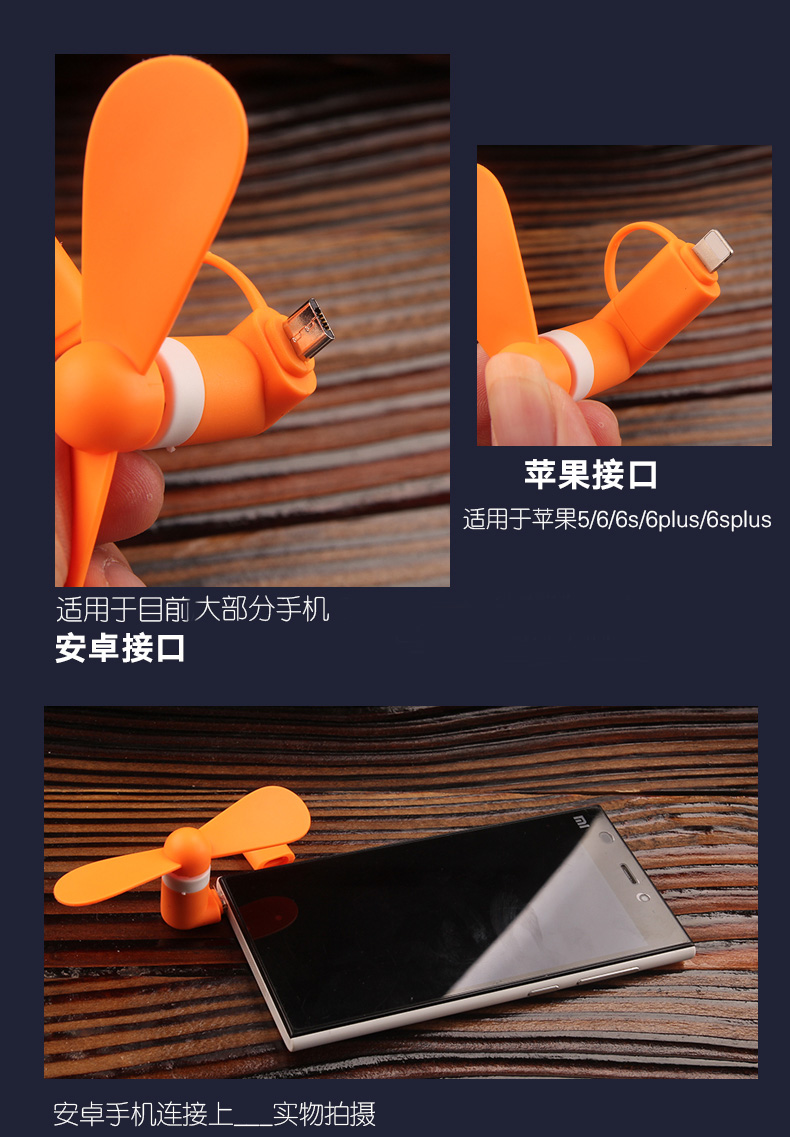 苹果接口

适用于苹果5/6/6s/6plus/6splus

适用于目前大部分手机

安卓接口

mi

安卓手机连接上___实物拍摄