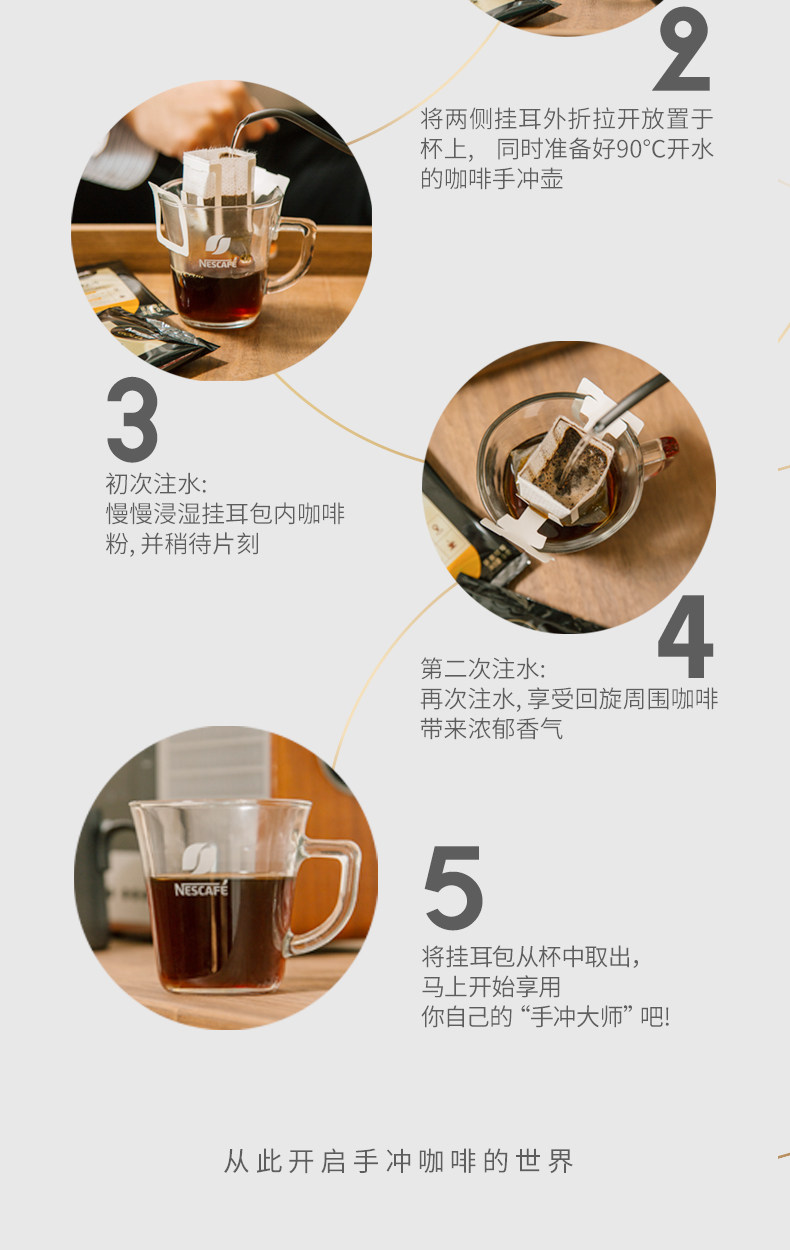 2

将两侧挂耳外折拉开放置于杯上， 同时准备好90°C开水的咖啡手冲壶

NESCAFÉ

3

初次注水:
慢慢浸湿挂耳包内咖啡粉, 并稍待片刻

4

第二次注水:
再次注水, 享受回旋周围咖啡带来浓郁香气

NESCAFÉ

5

将挂耳包从杯中取出，
马上开始享用
你自己的 “手冲大师” 吧!

从此开启手冲咖啡的世界