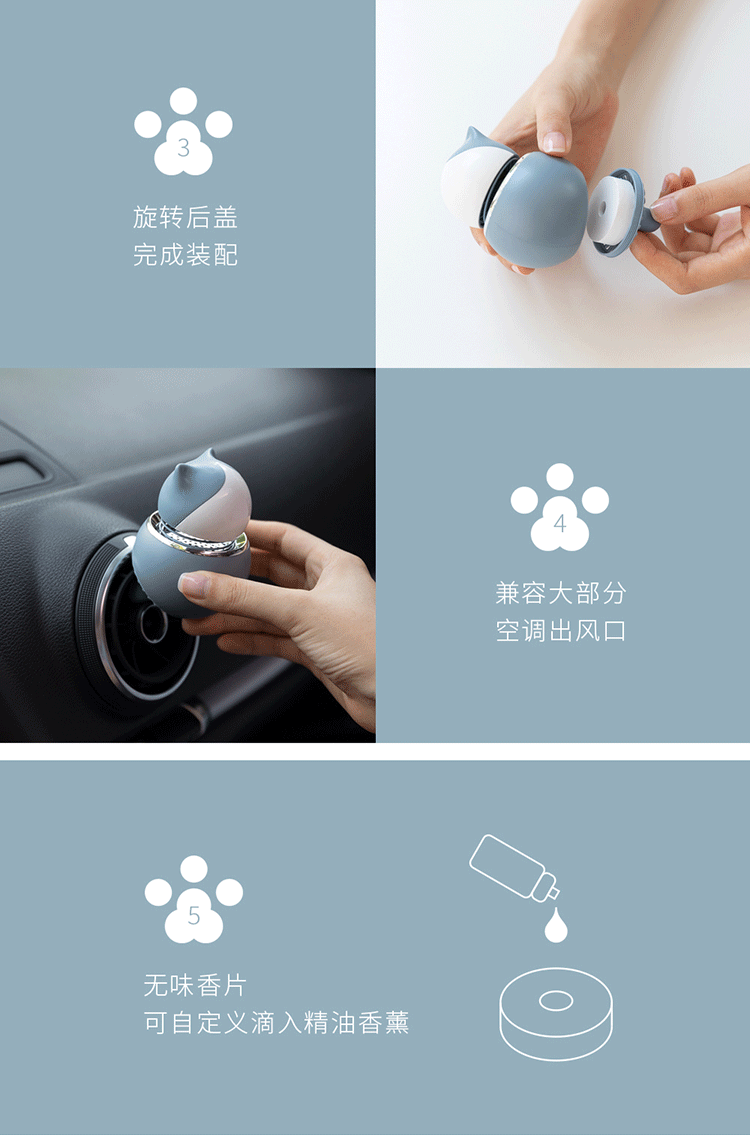 3

旋转后盖
完成装配

4

兼容大部分
空调出风口

5

无味香片
可自定义滴入精油香薰