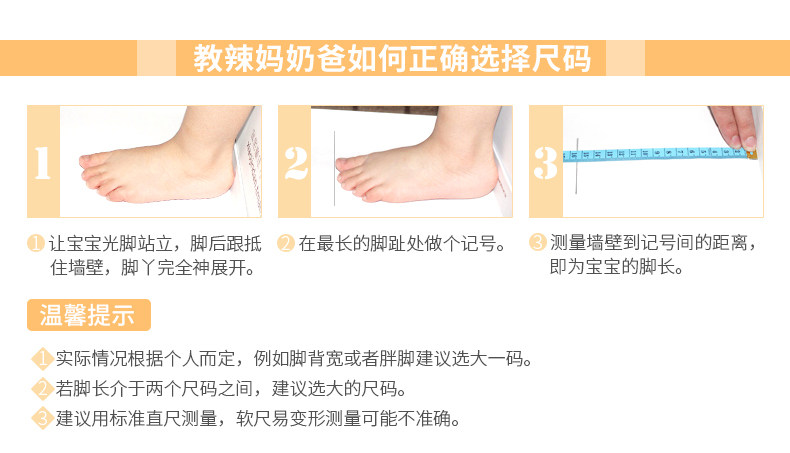 教辣妈奶爸如何正确选择尺码

1

2

3

1 让宝宝光脚站立，脚后跟抵住墙壁，脚丫完全神展开。

2 在最长的脚趾处做个记号。

3 测量墙壁到记号间的距离，即为宝宝的脚长。

温馨提示

1 实际情况根据个人而定，例如脚背宽或者胖脚建议选大一码。

2 若脚长介于两个尺码之间，建议选大的尺码。

3 建议用标准直尺测量，软尺易变形测量可能不准确。