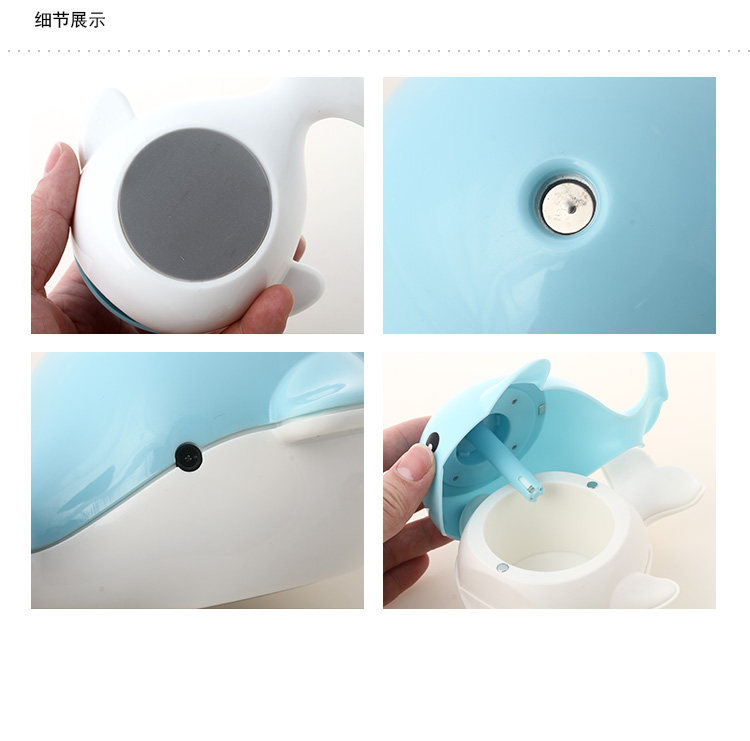 细节展示