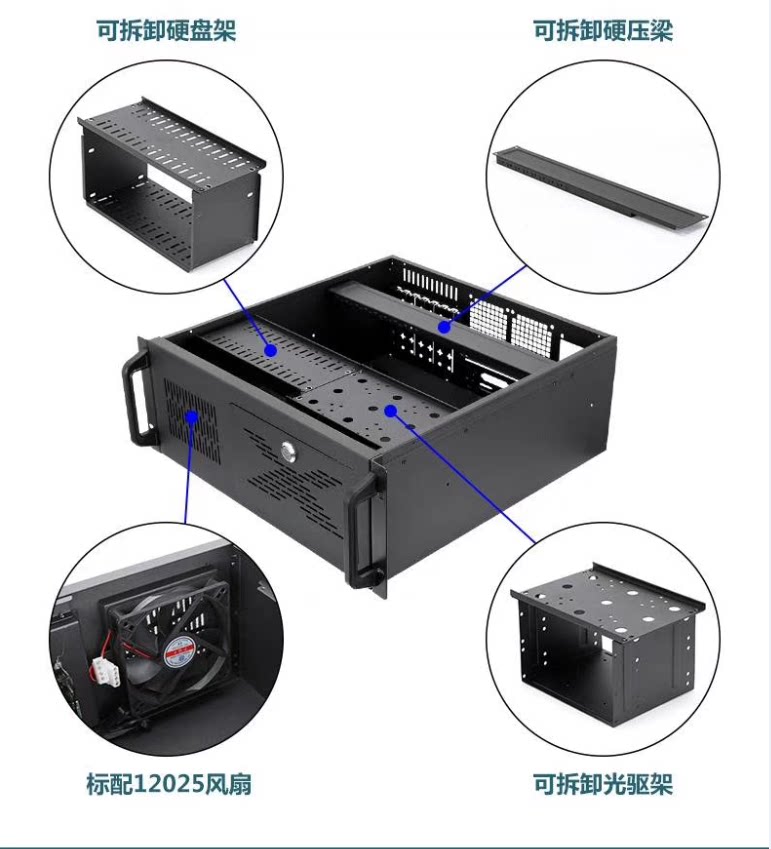 可拆卸硬盘架

可拆卸硬压梁

标配12025风扇

可拆卸光驱架