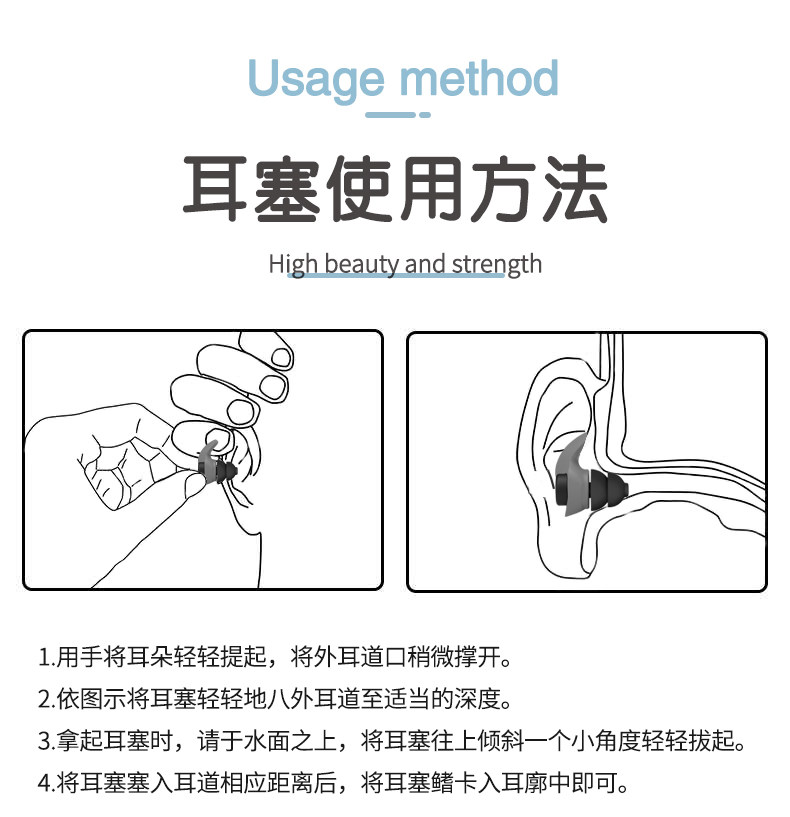 Usage method

耳塞使用方法

High beauty and strength

1.用手将耳朵轻轻提起，将外耳道口稍微撑开。
2.依图示将耳塞轻轻地八外耳道至适当的深度。
3.拿起耳塞时，请于水面之上，将耳塞往上倾斜一个小角度轻轻拔起。
4.将耳塞塞入耳道相应距离后，将耳塞鳍卡入耳廓中即可。