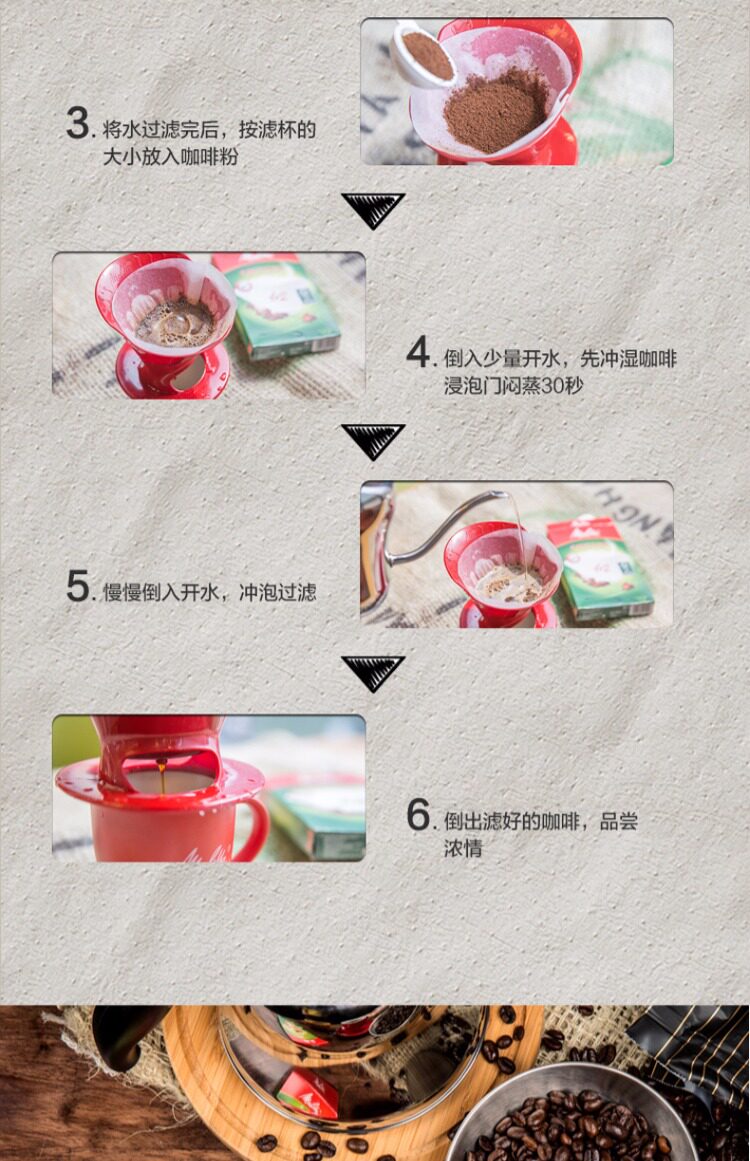 3. 将水过滤完后，按滤杯的大小放入咖啡粉

4. 倒入少量开水，先冲湿咖啡浸泡门闷蒸30秒

5. 慢慢倒入开水，冲泡过滤

6. 倒出滤好的咖啡，品尝浓情