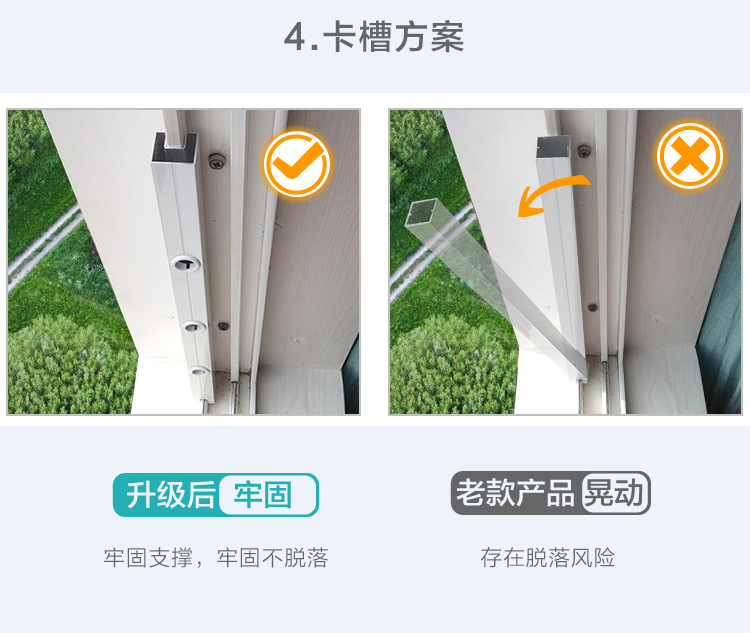 4.卡槽方案

升级后 牢固

牢固支撑，牢固不脱落

老款产品 晃动

存在脱落风险