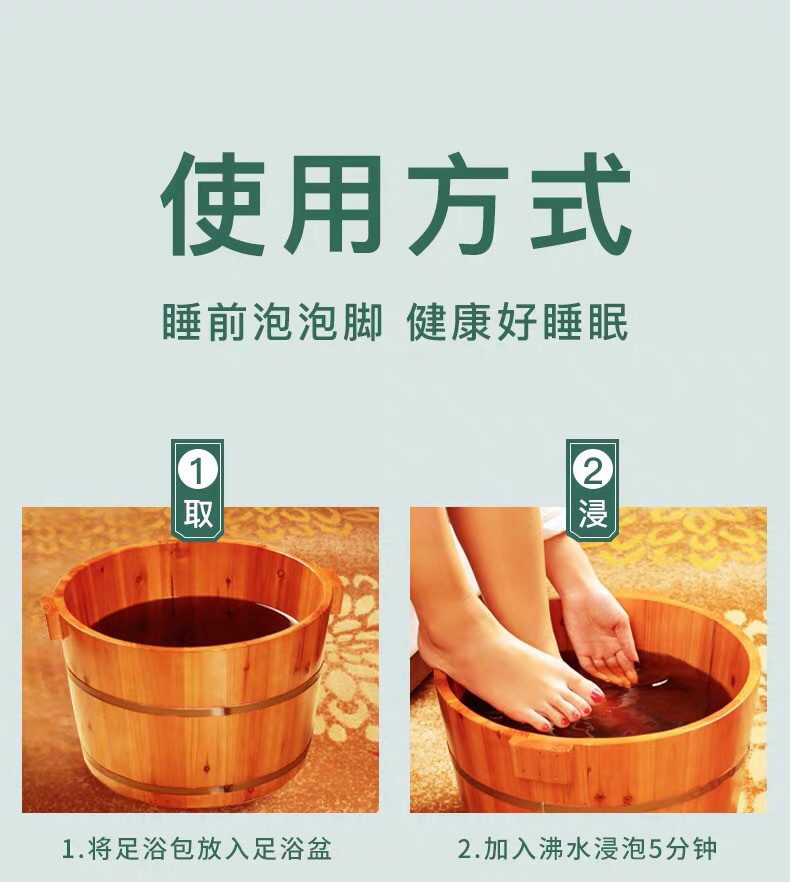 使用方式

睡前泡泡脚 健康好睡眠

1
取

2
浸

1.将足浴包放入足浴盆

2.加入沸水浸泡5分钟