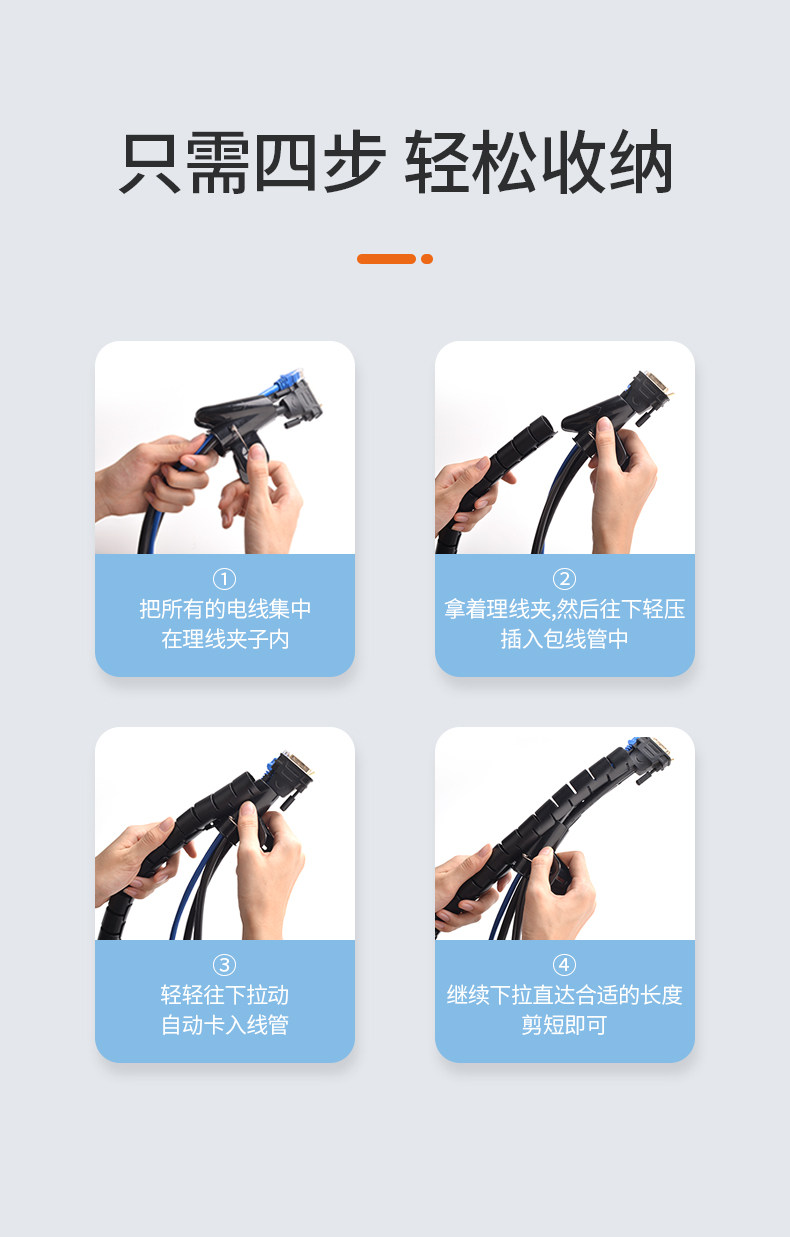 只需四步 轻松收纳

①
把所有的电线集中
在理线夹子内

②
拿着理线夹,然后往下轻压
插入包线管中

③
轻轻往下拉动
自动卡入线管

④
继续下拉直达合适的长度
剪短即可