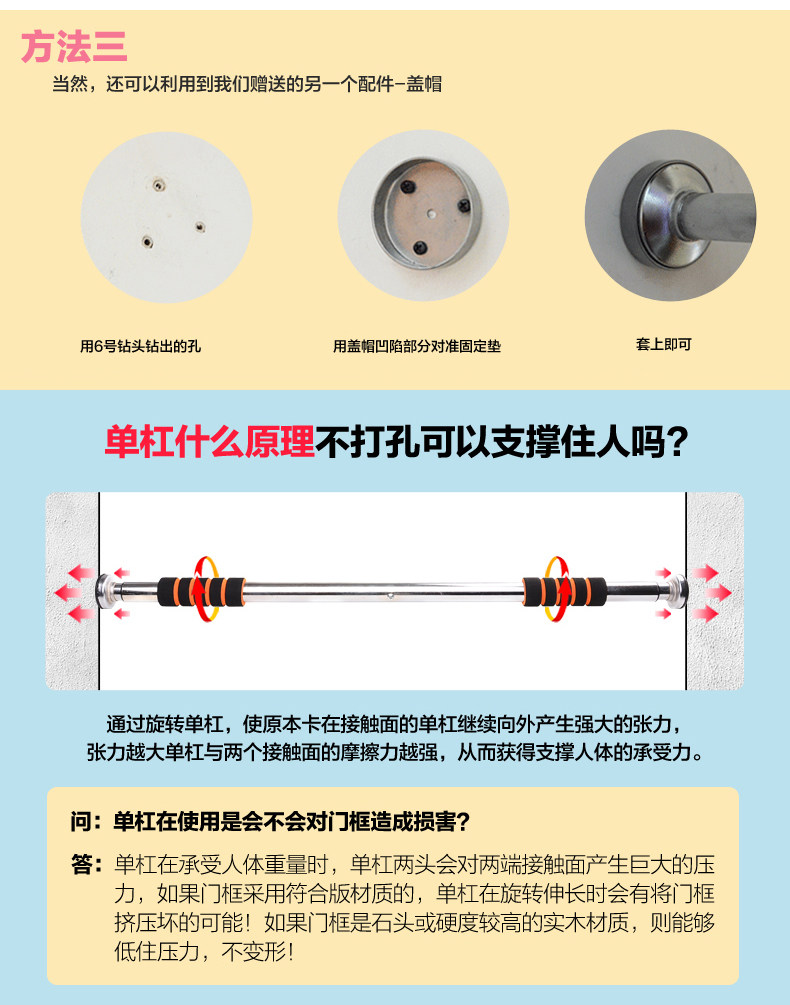 方法三
当然，还可以利用到我们赠送的另一个配件－盖帽

用6号钻头钻出的孔

用盖帽凹陷部分对准固定垫

套上即可

单杠什么原理不打孔可以支撑住人吗？

通过旋转单杠，使原本卡在接触面的单杠继续向外产生强大的张力，张力越大单杠与两个接触面的摩擦力越强，从而获得支撑人体的承受力。

问：单杠在使用是会不会对门框造成损害？

答：单杠在承受人体重量时，单杠两头会对两端接触面产生巨大的压力，如果门框采用符合版材质的，单杠在旋转伸长时会有将门框挤压坏的可能！如果门框是石头或硬度较高的实木材质，则能够低住压力，不变形！