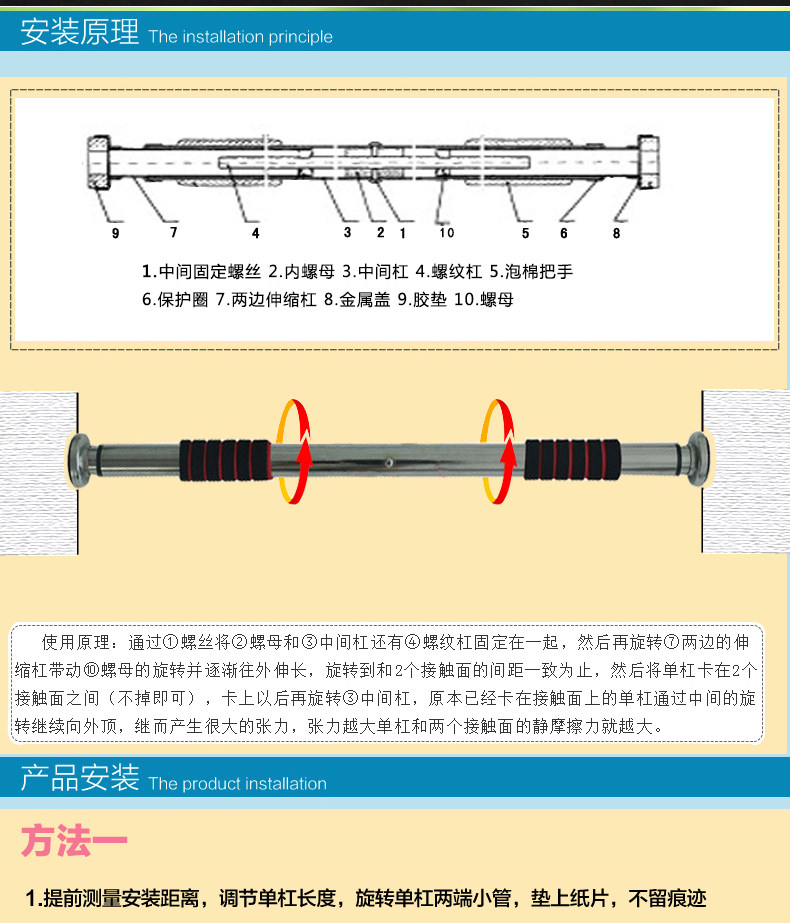 安装原理 The installation principle

9 7 4 3 2 1 10 5 6 8

1.中间固定螺丝 2.内螺母 3.中间杠 4.螺纹杠 5.泡棉把手 6.保护圈 7.两边伸缩杠 8.金属盖 9.胶垫 10.螺母

使用原理：通过①螺丝将②螺母和③中间杠还有④螺纹杠固定在一起，然后再旋转⑦两边的伸缩杠带动⑩螺母的旋转并逐渐往外伸长，旋转到和2个接触面的间距一致为止，然后将单杠卡在2个接触面之间（不掉即可），卡上以后再旋转③中间杠，原本已经卡在接触面上的单杠通过中间的旋转继续向外顶，继而产生很大的张力，张力越大单杠和两个接触面的静摩擦力就越大。

产品安装 The product installation

方法一

1.提前测量安装距离，调节单杠长度，旋转单杠两端小管，垫上纸片，不留痕迹