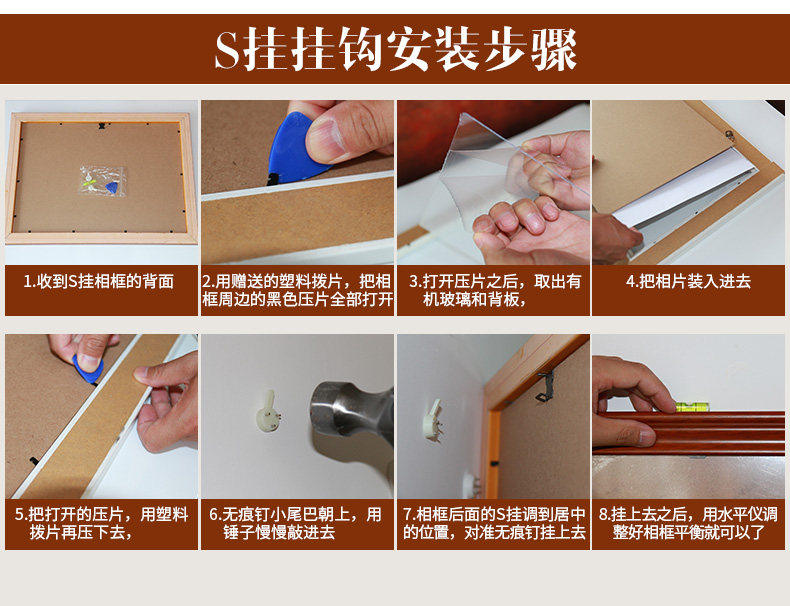 S挂挂钩安装步骤

1.收到S挂相框的背面

2.用赠送的塑料拨片，把相框周边的黑色压片全部打开

3.打开压片之后，取出有机玻璃和背板，

4.把相片装入进去

5.把打开的压片，用塑料拨片再压下去，

6.无痕钉小尾巴朝上，用锤子慢慢敲进去

7.相框后面的S挂调到居中的位置，对准无痕钉挂上去

8.挂上去之后，用水平仪调整好相框平衡就可以了