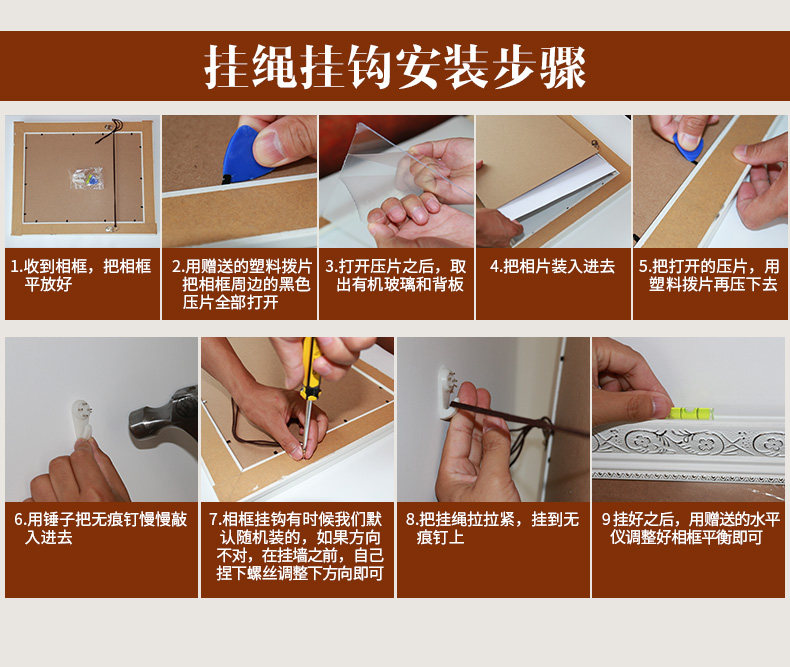 挂绳挂钩安装步骤

1.收到相框，把相框平放好

2.用赠送的塑料拨片把相框周边的黑色压片全部打开

3.打开压片之后，取出有机玻璃和背板

4.把相片装入进去

5.把打开的压片，用塑料拨片再压下去

6.用锤子把无痕钉慢慢敲入进去

7.相框挂钩有时候我们默认随机装的，如果方向不对，在挂墙之前，自己捏下螺丝调整下方向即可

8.把挂绳拉拉紧，挂到无痕钉上

9挂好之后，用赠送的水平仪调整好相框平衡即可