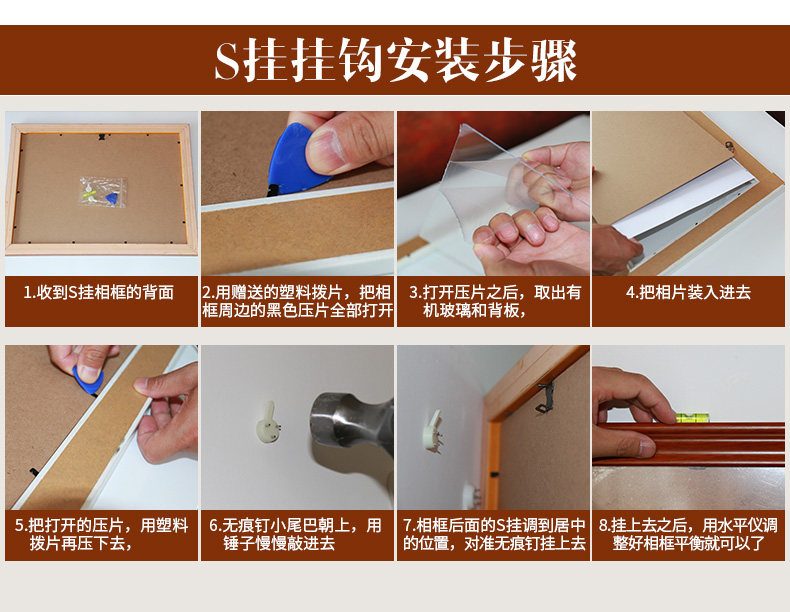 S挂挂钩安装步骤

1.收到S挂相框的背面

2.用赠送的塑料拨片，把相框周边的黑色压片全部打开

3.打开压片之后，取出有机玻璃和背板，

4.把相片装入进去

5.把打开的压片，用塑料拨片再压下去，

6.无痕钉小尾巴朝上，用锤子慢慢敲进去

7.相框后面的S挂调到居中的位置，对准无痕钉挂上去

8.挂上去之后，用水平仪调整好相框平衡就可以了