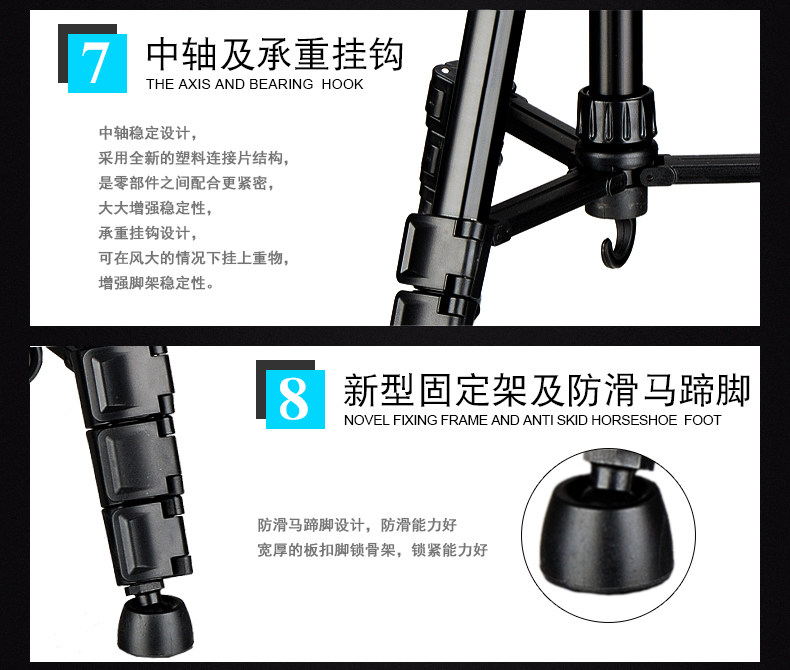 7

中轴及承重挂钩

THE AXIS AND BEARING HOOK

中轴稳定设计，
采用全新的塑料连接片结构，
是零部件之间配合更紧密，
大大增强稳定性，
承重挂钩设计，
可在风大的情况下挂上重物，
增强脚架稳定性。

8

新型固定架及防滑马蹄脚

NOVEL FIXING FRAME AND ANTI SKID HORSESHOE FOOT

防滑马蹄脚设计，防滑能力好
宽厚的板扣脚锁骨架，锁紧能力好