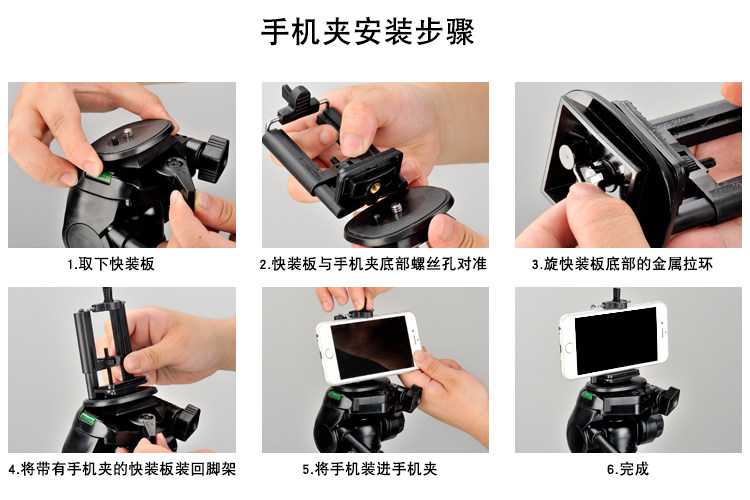 手机夹安装步骤

1.取下快装板

2.快装板与手机夹底部螺丝孔对准

3.旋快装板底部的金属拉环

4.将带有手机夹的快装板装回脚架

5.将手机装进手机夹

6.完成