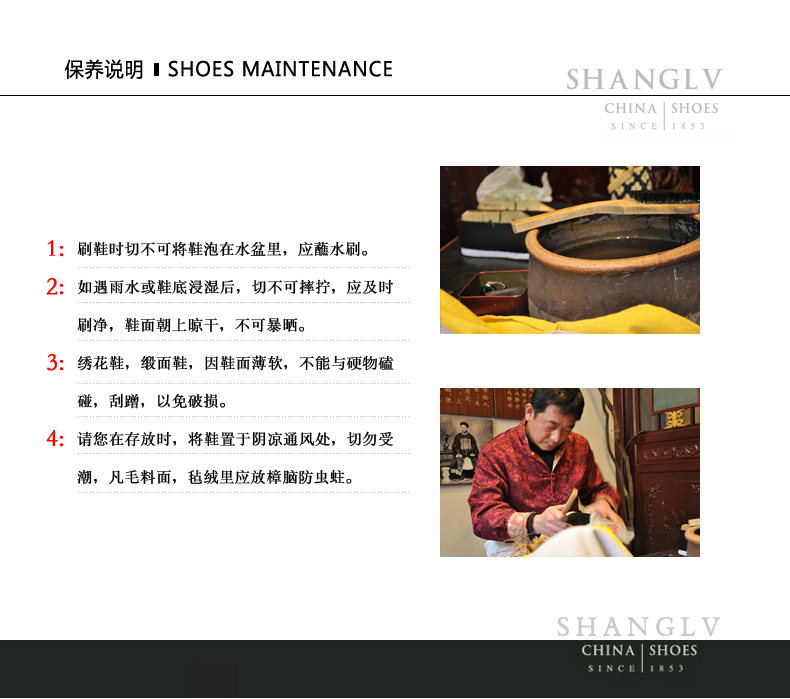 保养说明 ▌SHOES MAINTENANCE

SHANGLV
CHINA | SHOES
SINCE | 1853

1: 刷鞋时切不可将鞋泡在水盆里，应蘸水刷。

2: 如遇雨水或鞋底浸湿后，切不可摔拧，应及时刷净，鞋面朝上晾干，不可暴晒。

3: 绣花鞋，缎面鞋，因鞋面薄软，不能与硬物磕碰，刮蹭，以免破损。

4: 请您在存放时，将鞋置于阴凉通风处，切勿受潮，凡毛料面，毡绒里应放樟脑防虫蛀。

SHANGLV
CHINA | SHOES
SINCE | 1853