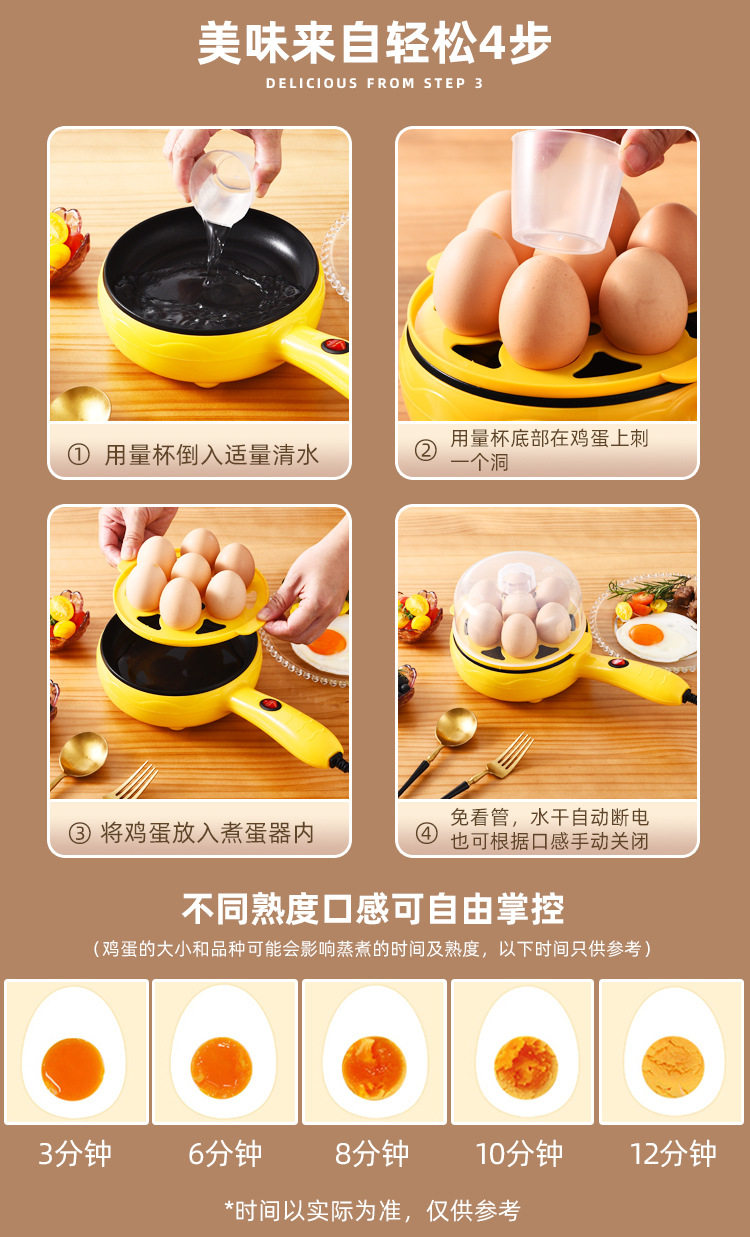 美味来自轻松4步
DELICIOUS FROM STEP 3

① 用量杯倒入适量清水

② 用量杯底部在鸡蛋上刺一个洞

③ 将鸡蛋放入煮蛋器内

④ 免看管，水干自动断电
也可根据口感手动关闭

不同熟度口感可自由掌控
（鸡蛋的大小和品种可能会影响蒸煮的时间及熟度，以下时间只供参考）

3分钟
6分钟
8分钟
10分钟
12分钟

*时间以实际为准，仅供参考