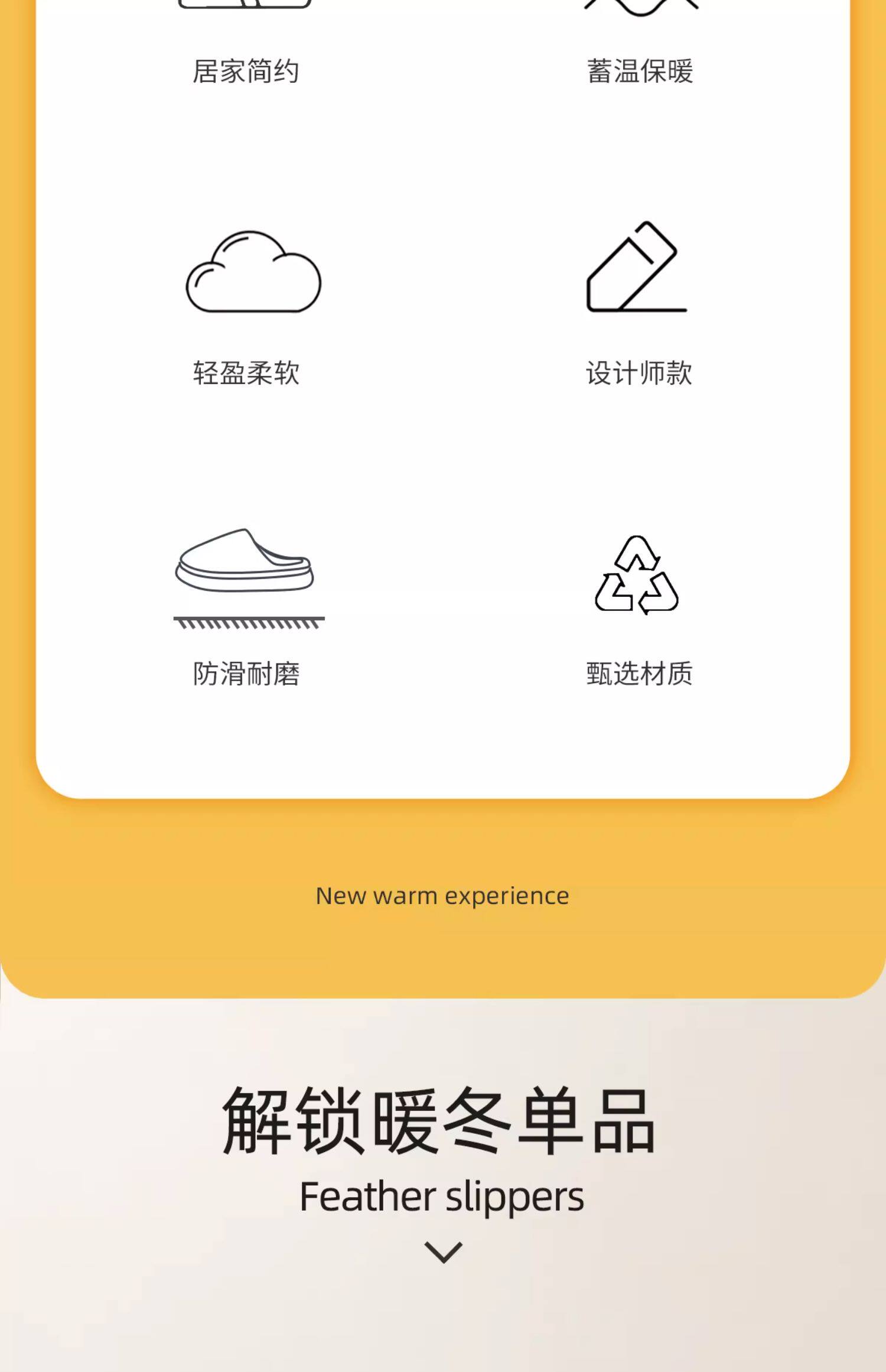 居家简约

蓄温保暖

轻盈柔软

设计师款

防滑耐磨

甄选材质

New warm experience

解锁暖冬单品

Feather slippers