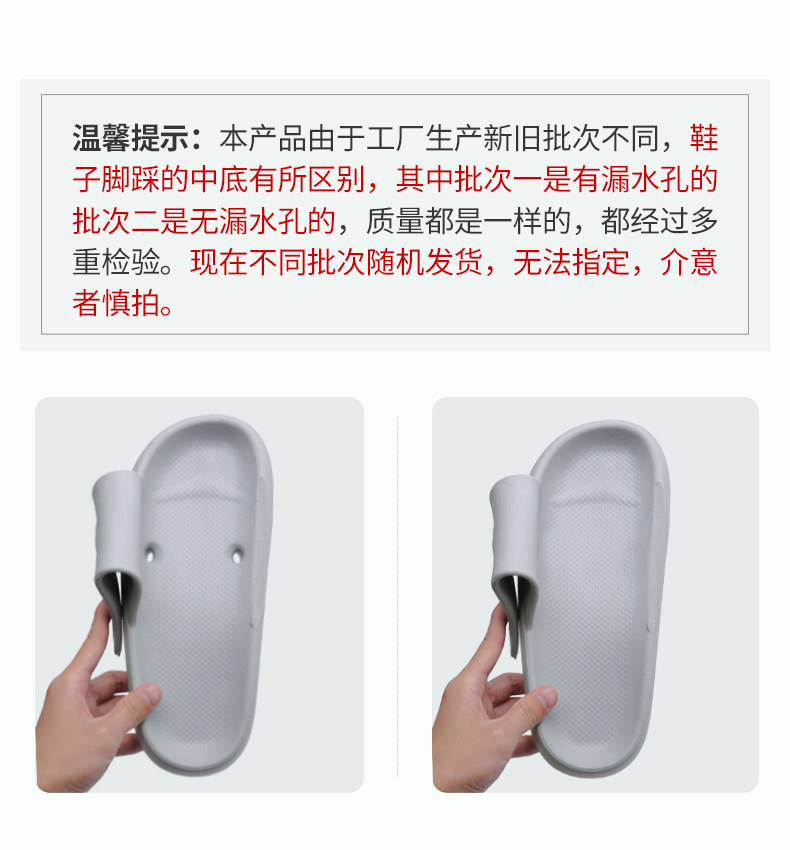 温馨提示：本产品由于工厂生产新旧批次不同，鞋子脚踩的中底有所区别，其中批次一是有漏水孔的批次二是无漏水孔的，质量都是一样的，都经过多重检验。现在不同批次随机发货，无法指定，介意者慎拍。