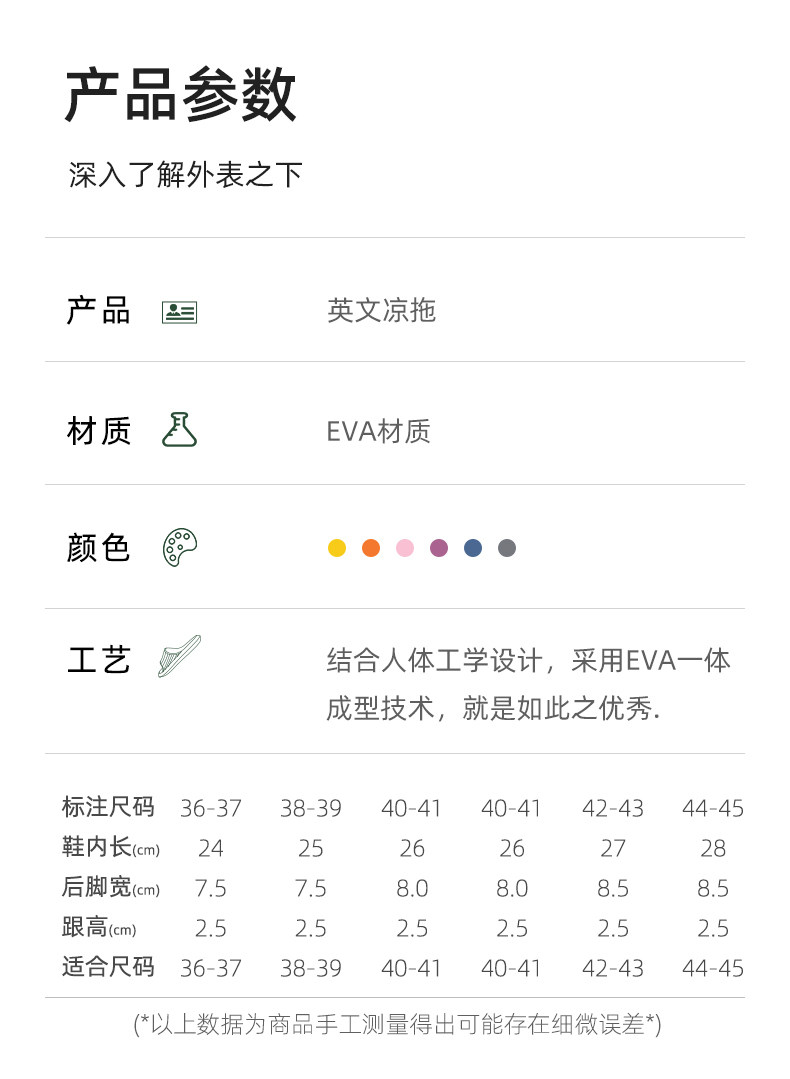 产品参数

深入了解外表之下

产品 英文凉拖

材质 EVA材质

颜色

工艺 结合人体工学设计，采用EVA一体成型技术，就是如此之优秀.

| 标注尺码 | 36-37 | 38-39 | 40-41 | 40-41 | 42-43 | 44-45 |
|---|---|---|---|---|---|---|
| 鞋内长(cm) | 24 | 25 | 26 | 26 | 27 | 28 |
| 后脚宽(cm) | 7.5 | 7.5 | 8.0 | 8.0 | 8.5 | 8.5 |
| 跟高(cm) | 2.5 | 2.5 | 2.5 | 2.5 | 2.5 | 2.5 |
| 适合尺码 | 36-37 | 38-39 | 40-41 | 40-41 | 42-43 | 44-45 |

(*以上数据为商品手工测量得出可能存在细微误差*)