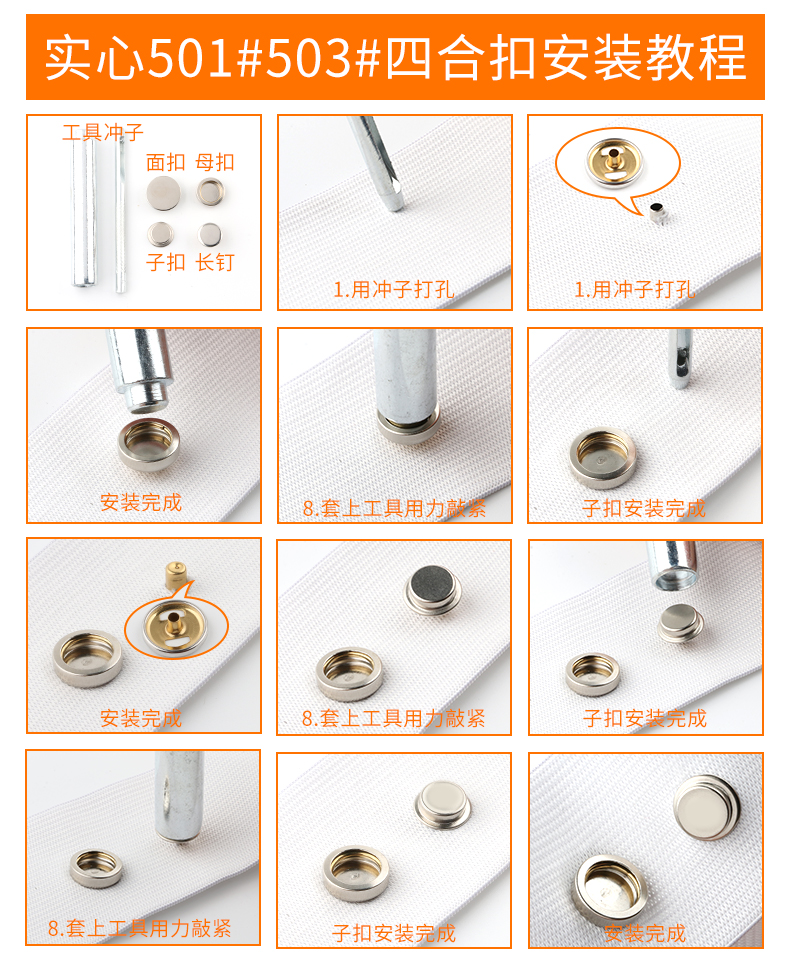 实心501#503#四合扣安装教程

工具冲子
面扣 母扣
子扣 长钉

1.用冲子打孔

1.用冲子打孔

安装完成

8.套上工具用力敲紧

子扣安装完成

安装完成

8.套上工具用力敲紧

子扣安装完成

8.套上工具用力敲紧

子扣安装完成

安装完成