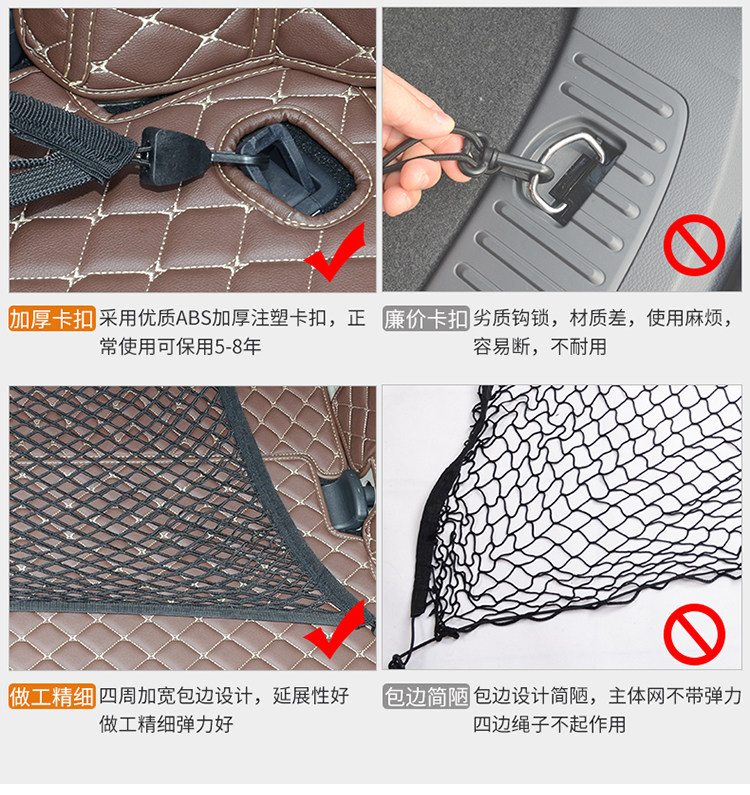 加厚卡扣 采用优质ABS加厚注塑卡扣，正常使用可保用5-8年

廉价卡扣 劣质钩锁，材质差，使用麻烦，容易断，不耐用

做工精细 四周加宽包边设计，延展性好 做工精细弹力好

包边简陋 包边设计简陋，主体网不带弹力 四边绳子不起作用