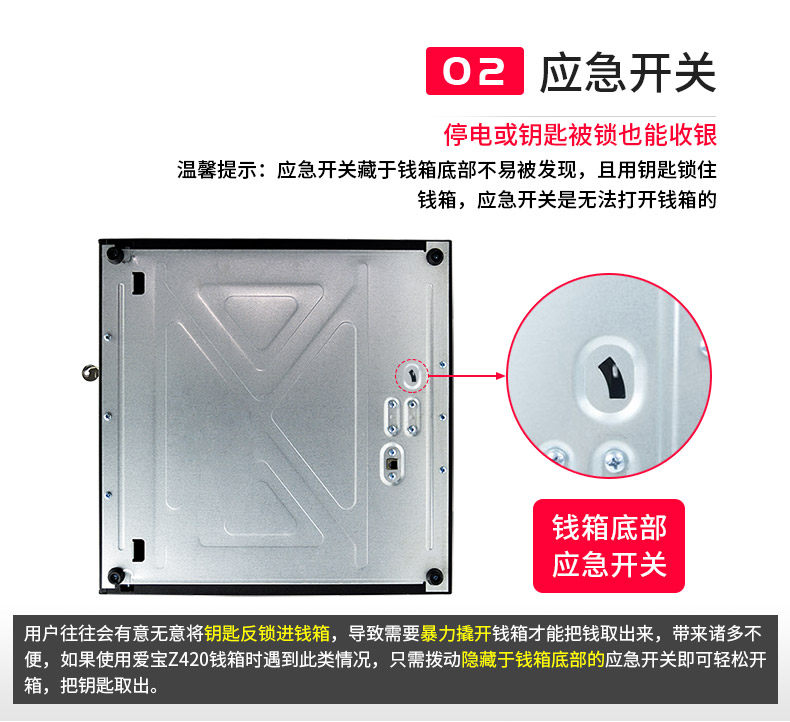 02 应急开关

停电或钥匙被锁也能收银

温馨提示：应急开关藏于钱箱底部不易被发现，且用钥匙锁住钱箱，应急开关是无法打开钱箱的

钱箱底部
应急开关

用户往往会有意无意将钥匙反锁进钱箱，导致需要暴力撬开钱箱才能把钱取出来，带来诸多不便，如果使用爱宝Z420钱箱时遇到此类情况，只需拨动隐藏于钱箱底部的应急开关即可轻松开箱，把钥匙取出。