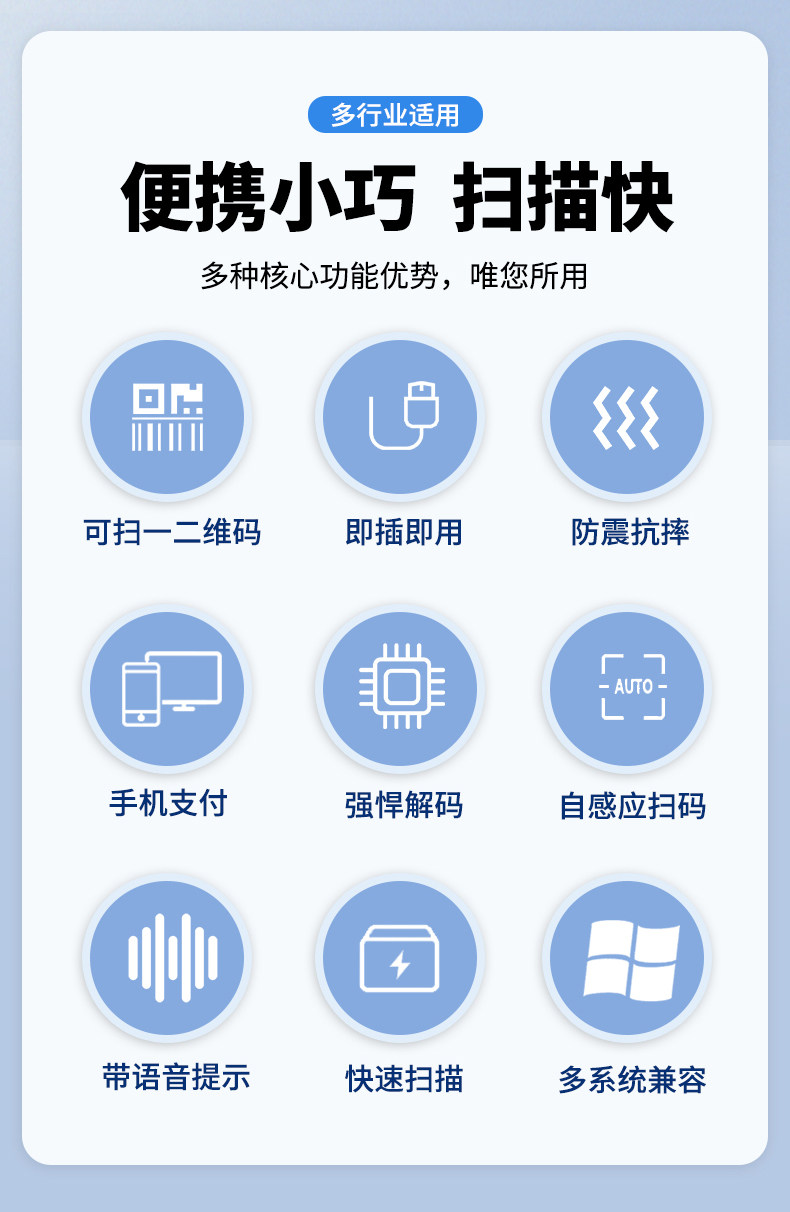 多行业适用

便携小巧 扫描快

多种核心功能优势，唯您所用

可扫一二维码

即插即用

防震抗摔

手机支付

强悍解码

AUTO

自感应扫码

带语音提示

快速扫描

多系统兼容