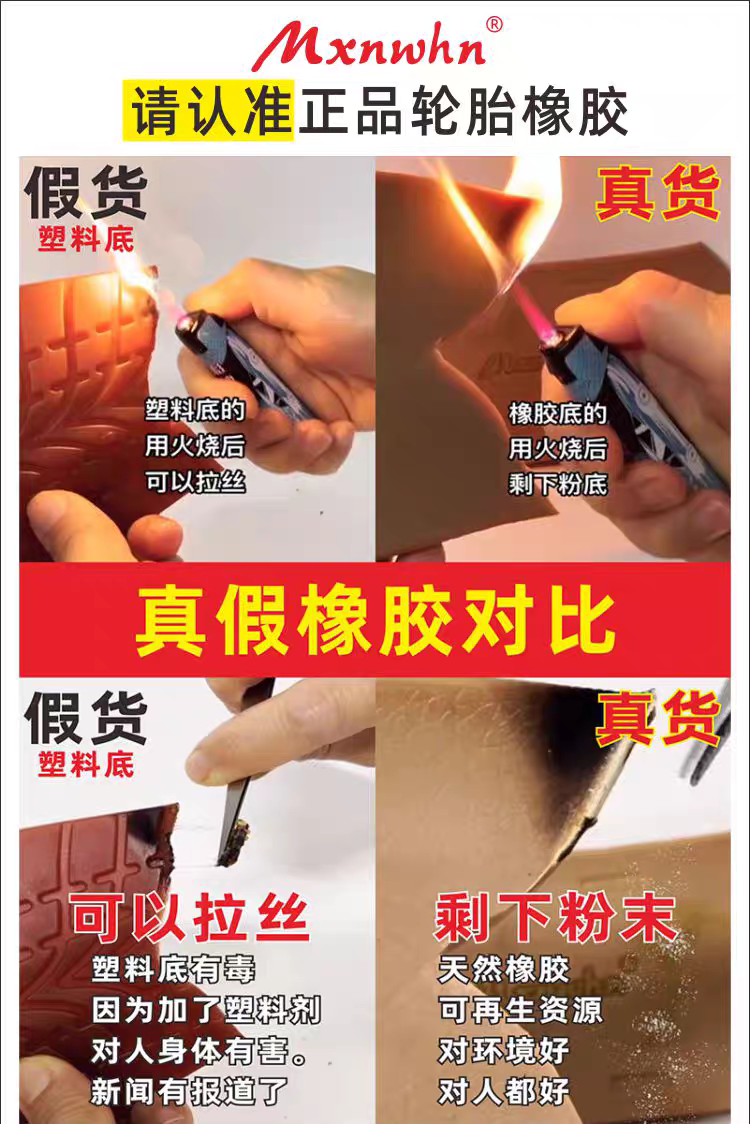 Mxnwhn®
请认准正品轮胎橡胶

假货
塑料底

塑料底的
用火烧后
可以拉丝

真货

橡胶底的
用火烧后
剩下粉底

真假橡胶对比

假货
塑料底

可以拉丝
塑料底有毒
因为加了塑料剂
对人身体有害。
新闻有报道了

真货

剩下粉末
天然橡胶
可再生资源
对环境好
对人都好