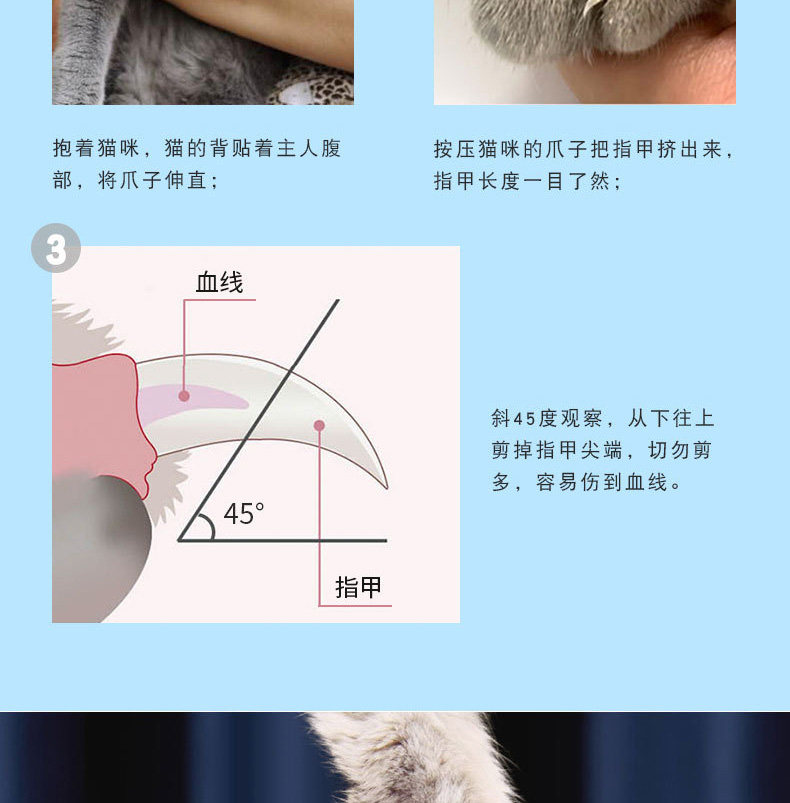 抱着猫咪，猫的背贴着主人腹部，将爪子伸直；

按压猫咪的爪子把指甲挤出来，指甲长度一目了然；

3

血线

45°

指甲

斜45度观察，从下往上剪掉指甲尖端，切勿剪多，容易伤到血线。