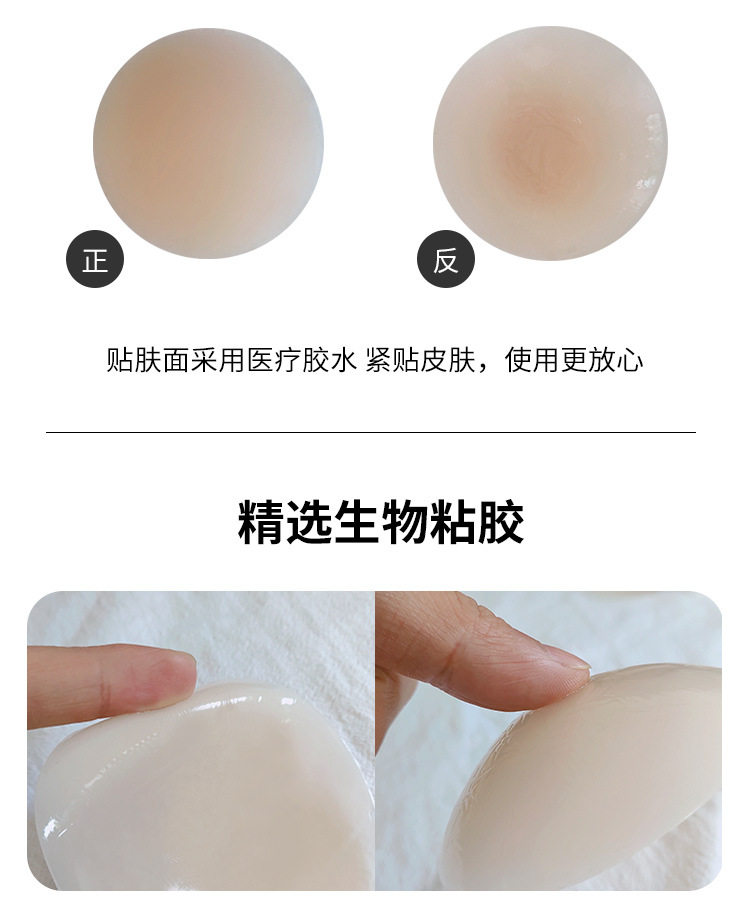 正

反

贴肤面采用医疗胶水 紧贴皮肤，使用更放心

精选生物粘胶