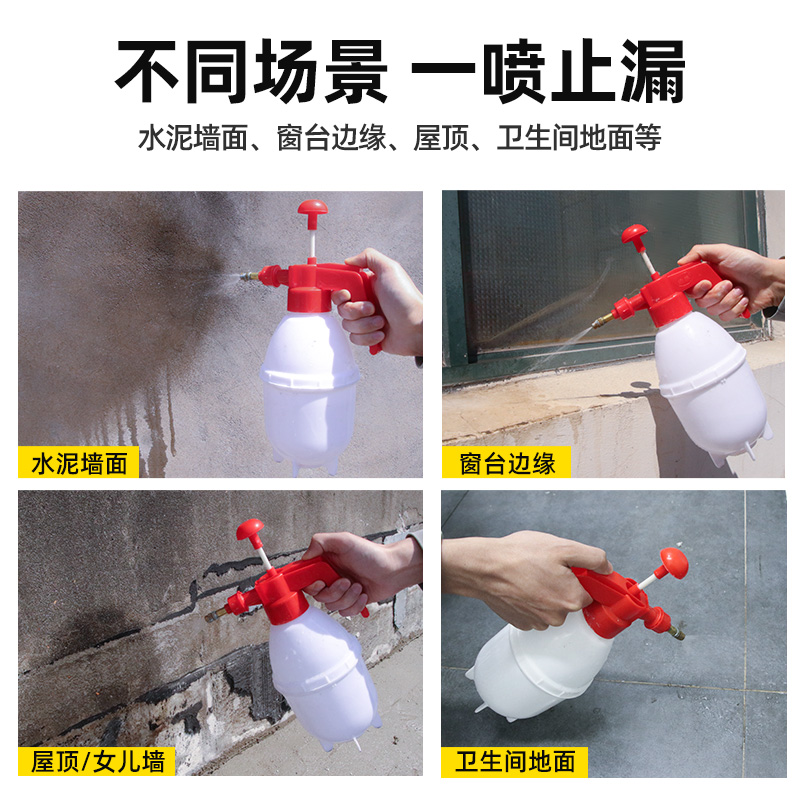 不同场景 一喷止漏
水泥墙面、窗台边缘、屋顶、卫生间地面等

水泥墙面

窗台边缘

屋顶/女儿墙

卫生间地面