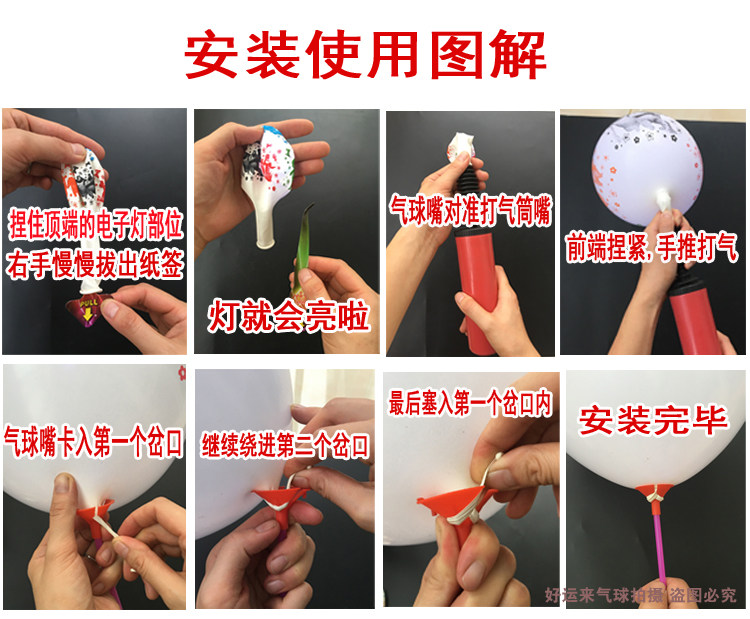 安装使用图解

捏住顶端的电子灯部位
右手慢慢拔出纸签

PULL

灯就会亮啦

气球嘴对准打气筒嘴

前端捏紧，手推打气

气球嘴卡入第一个岔口

继续绕进第二个岔口

最后塞入第一个岔口内

安装完毕

好运来气球拍摄 盗图必究