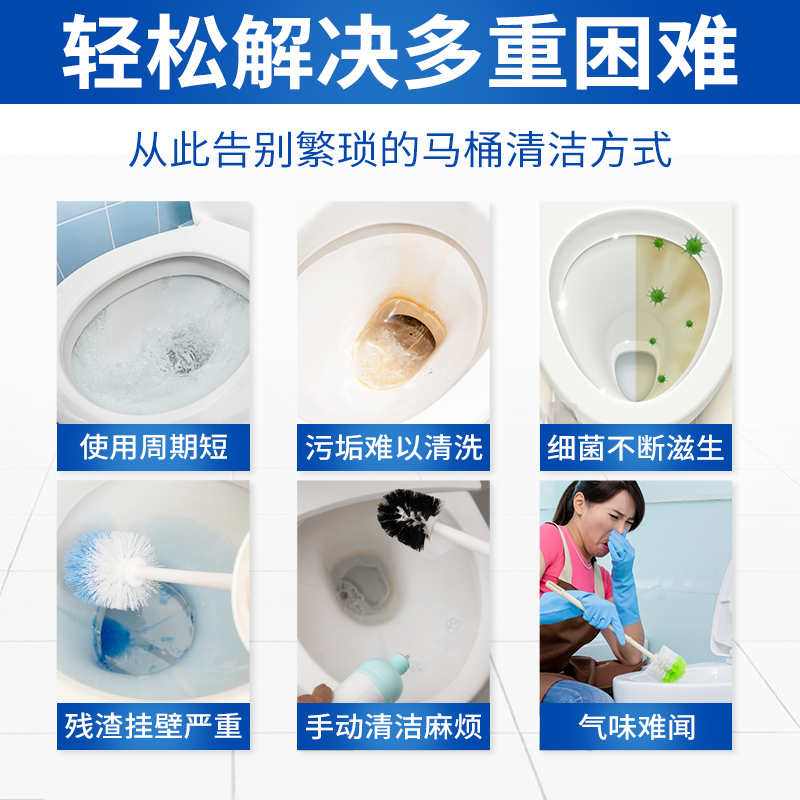 轻松解决多重困难

从此告别繁琐的马桶清洁方式

使用周期短

污垢难以清洗

细菌不断滋生

残渣挂壁严重

手动清洁麻烦

气味难闻