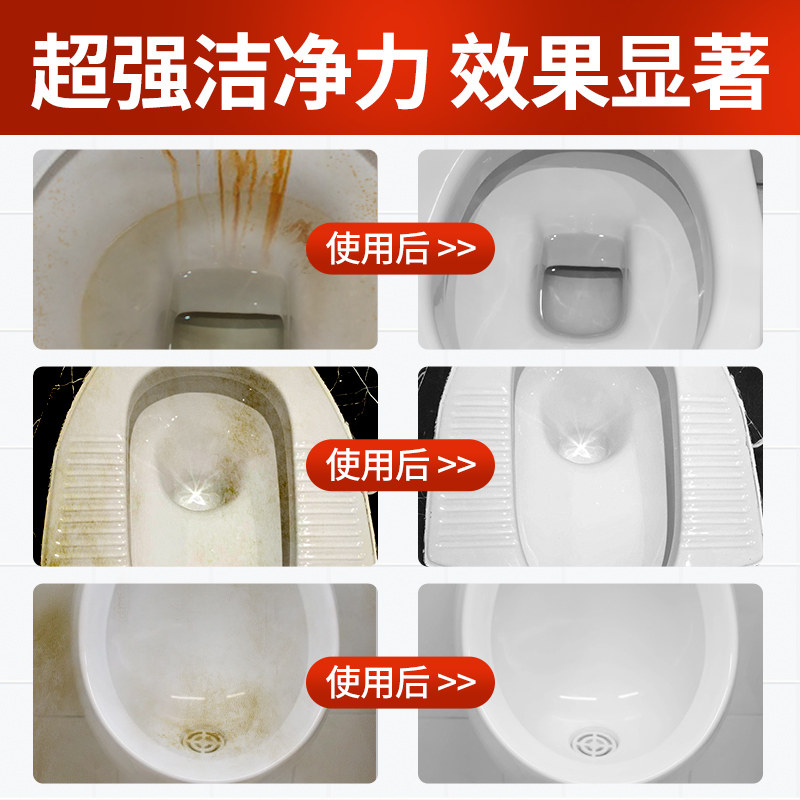 超强洁净力 效果显著

使用后 >>

使用后 >>

使用后 >>