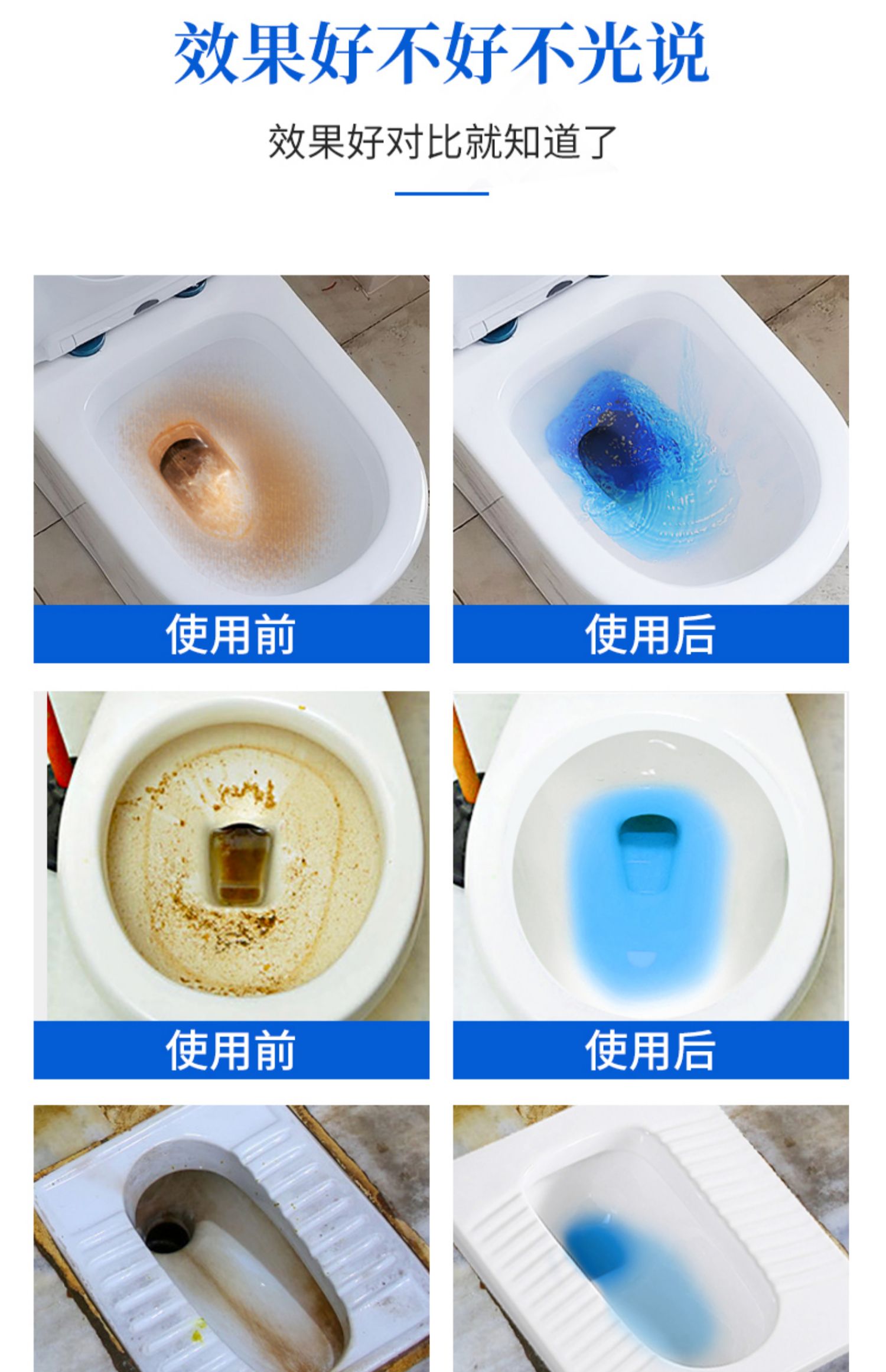 效果好不好不光说

效果好对比就知道了

使用前

使用后

使用前

使用后