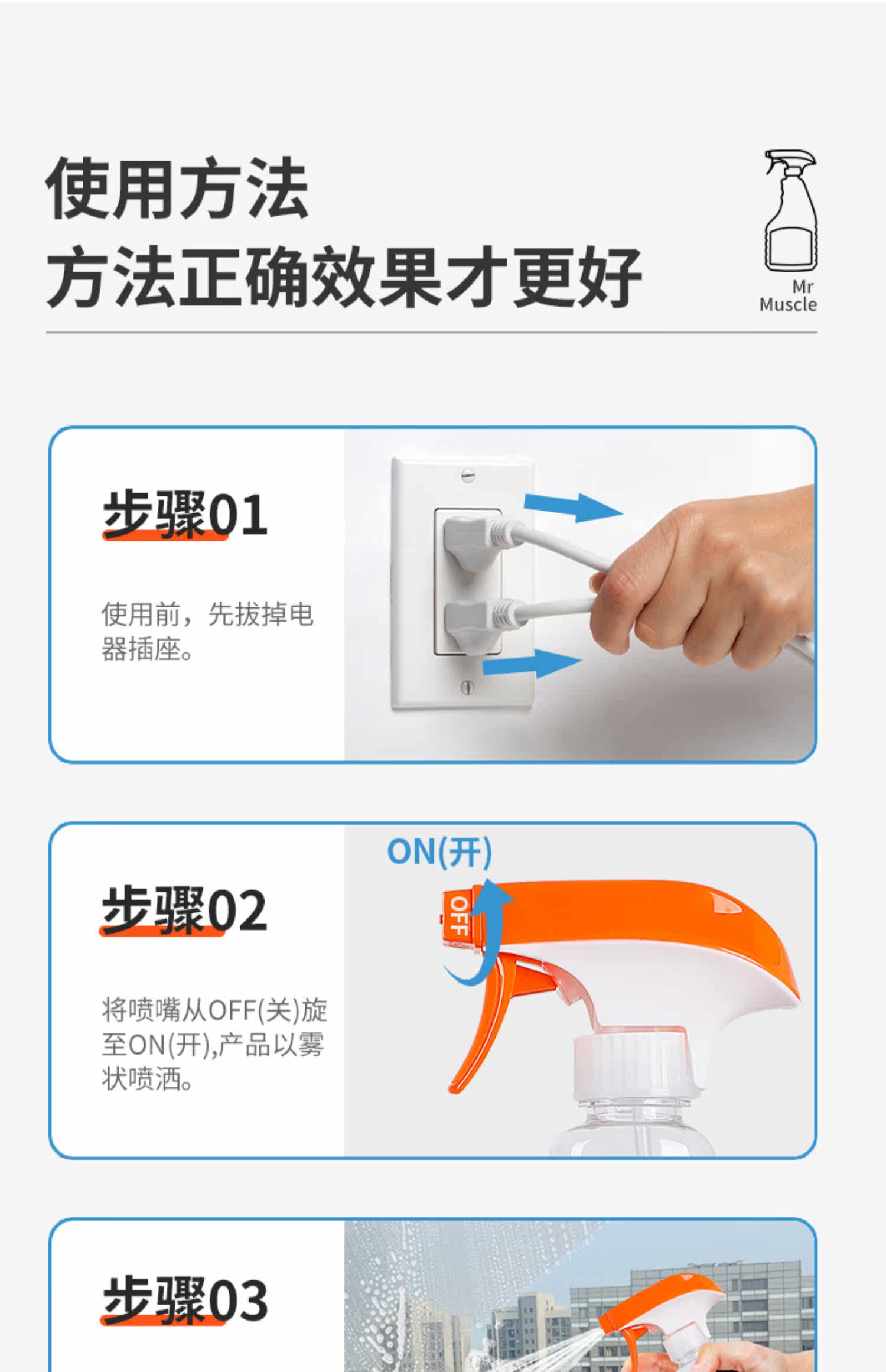 使用方法
方法正确效果才更好

Mr
Muscle

步骤01

使用前，先拔掉电器插座。

步骤02

将喷嘴从OFF(关)旋至ON(开),产品以雾状喷洒。

ON(开)

OFF

步骤03