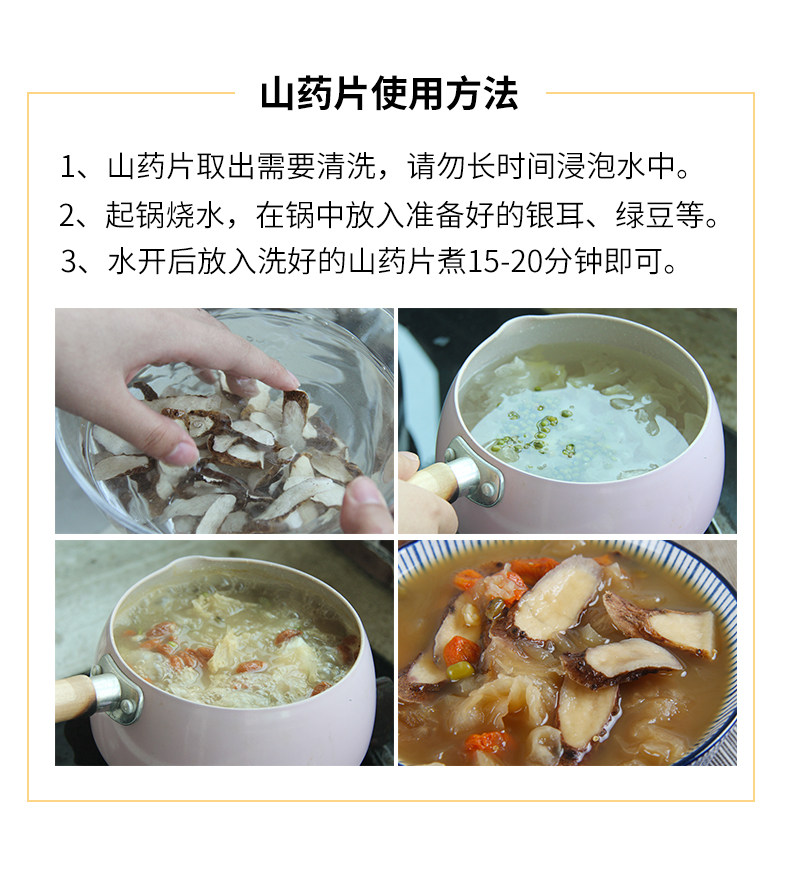 山药片使用方法

1、山药片取出需要清洗，请勿长时间浸泡水中。

2、起锅烧水，在锅中放入准备好的银耳、绿豆等。

3、水开后放入洗好的山药片煮15-20分钟即可。