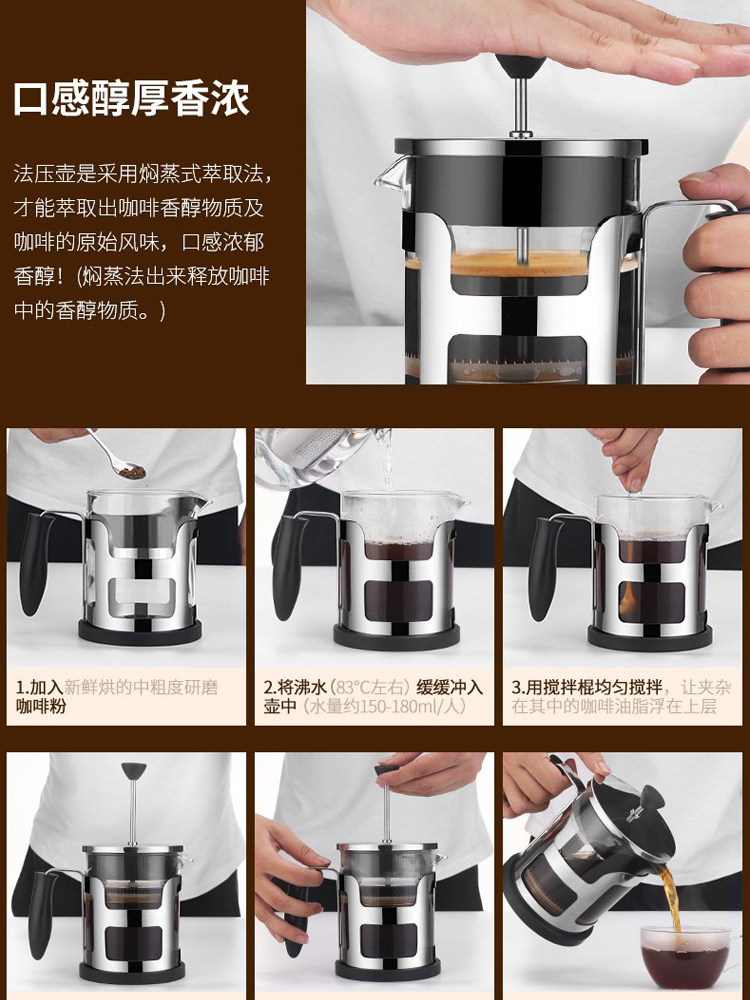 口感醇厚香浓

法压壶是采用焖蒸式萃取法，才能萃取出咖啡香醇物质及咖啡的原始风味，口感浓郁香醇！(焖蒸法出来释放咖啡中的香醇物质。)

1.加入新鲜烘的中粗度研磨咖啡粉

2.将沸水(83°C左右)缓缓冲入壶中(水量约150-180ml/人)

3.用搅拌棍均匀搅拌，让夹杂在其中的咖啡油脂浮在上层