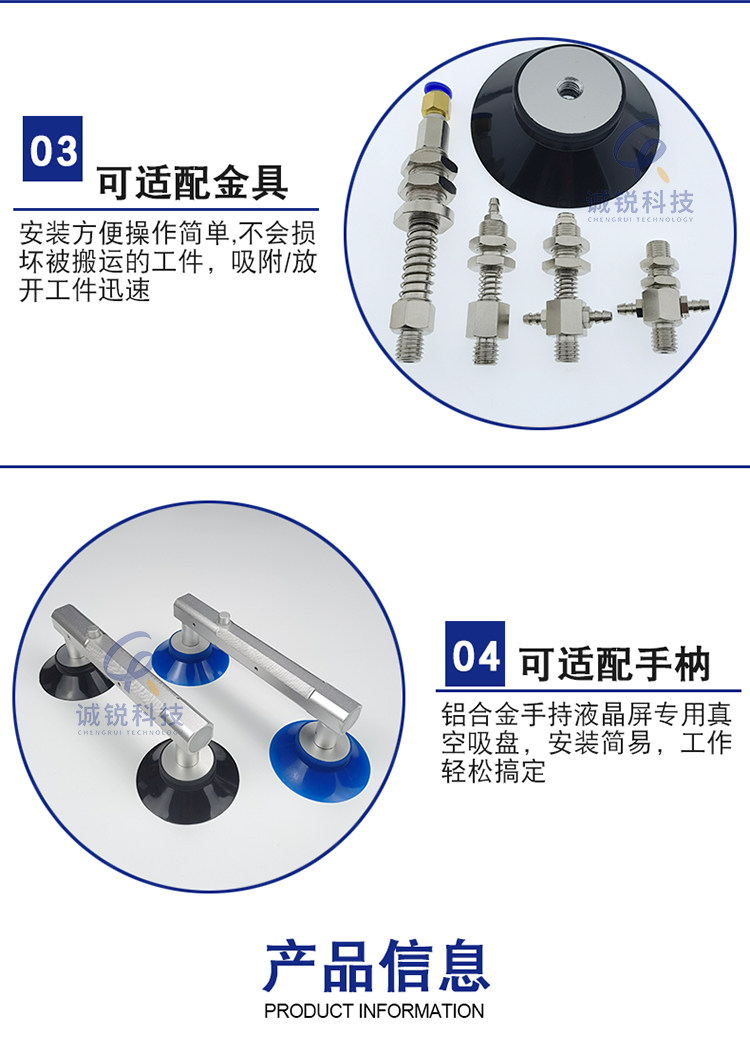 03 可适配金具

安装方便操作简单,不会损坏被搬运的工件，吸附/放开工件迅速

诚锐科技
CHENGRUI TECHNOLOGY

诚锐科技
CHENGRUI TECHNOLOGY

04 可适配手柄

铝合金手持液晶屏专用真空吸盘，安装简易，工作轻松搞定

产品信息
PRODUCT INFORMATION