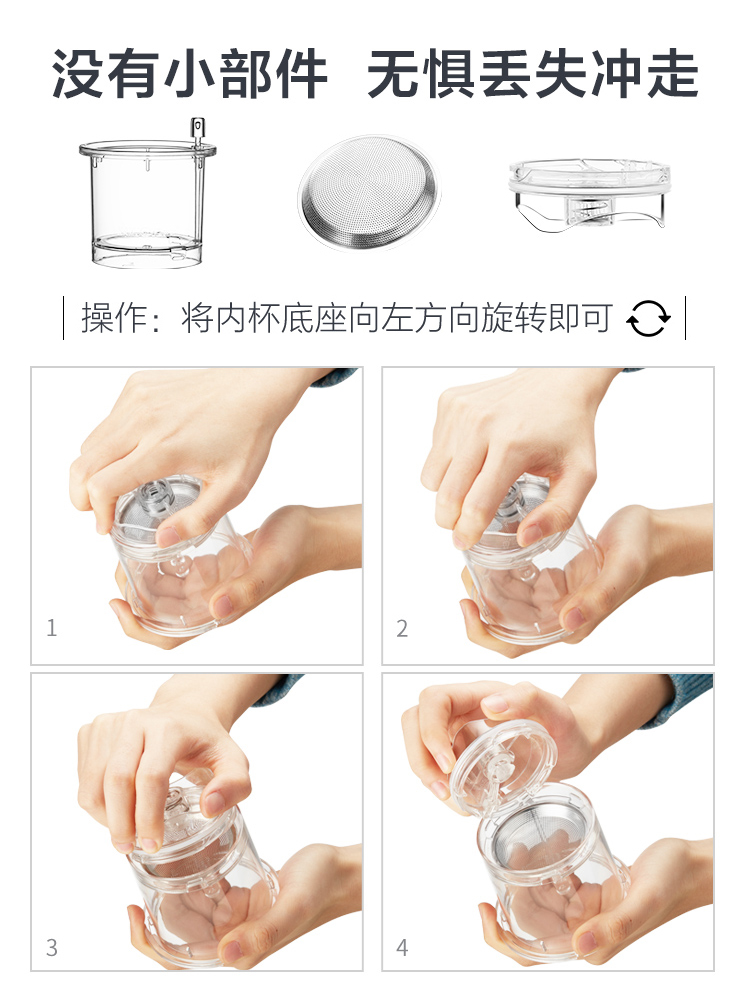 没有小部件 无惧丢失冲走

操作：将内杯底座向左方向旋转即可

1

2

3

4